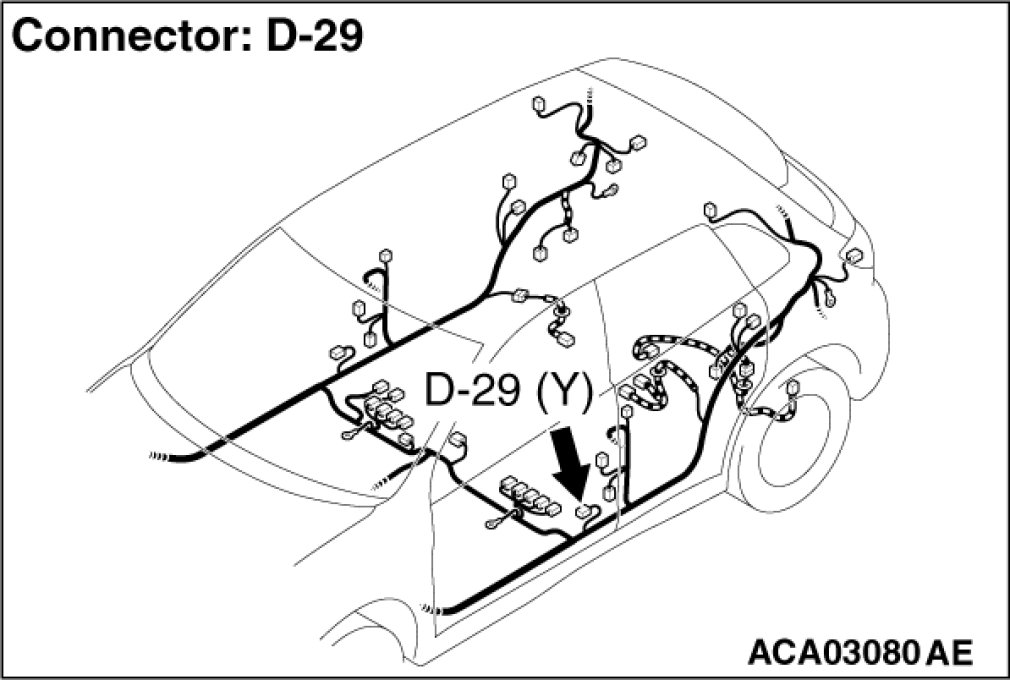 Connector: D-29

D-29 (Y)

ACA03080 AE