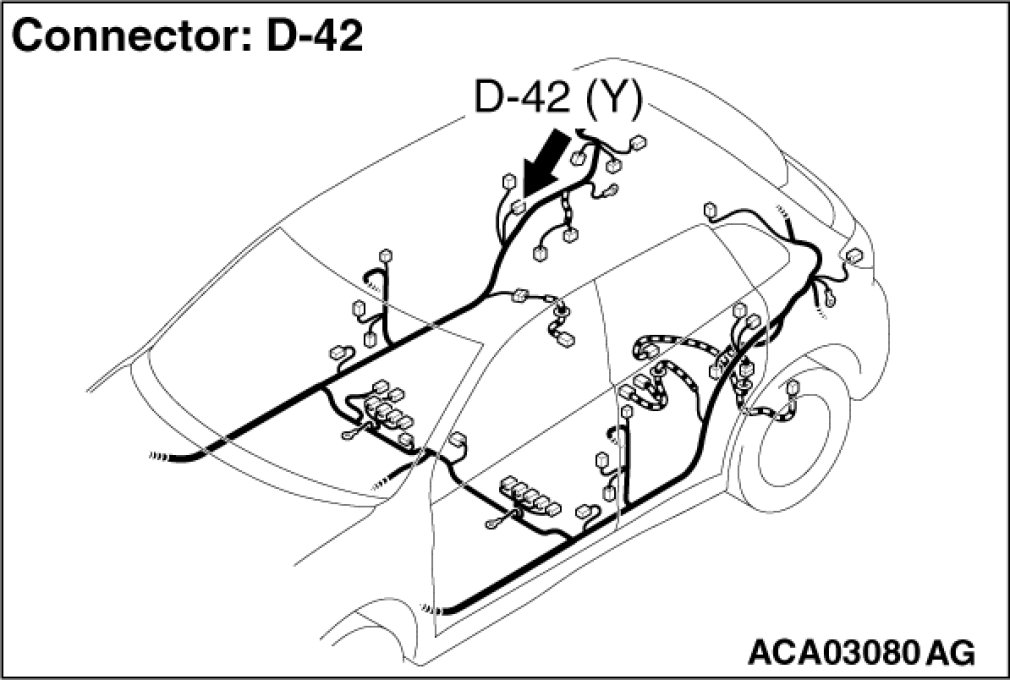 Connector: D-42

D-42 (Y)

ACA03080 AG