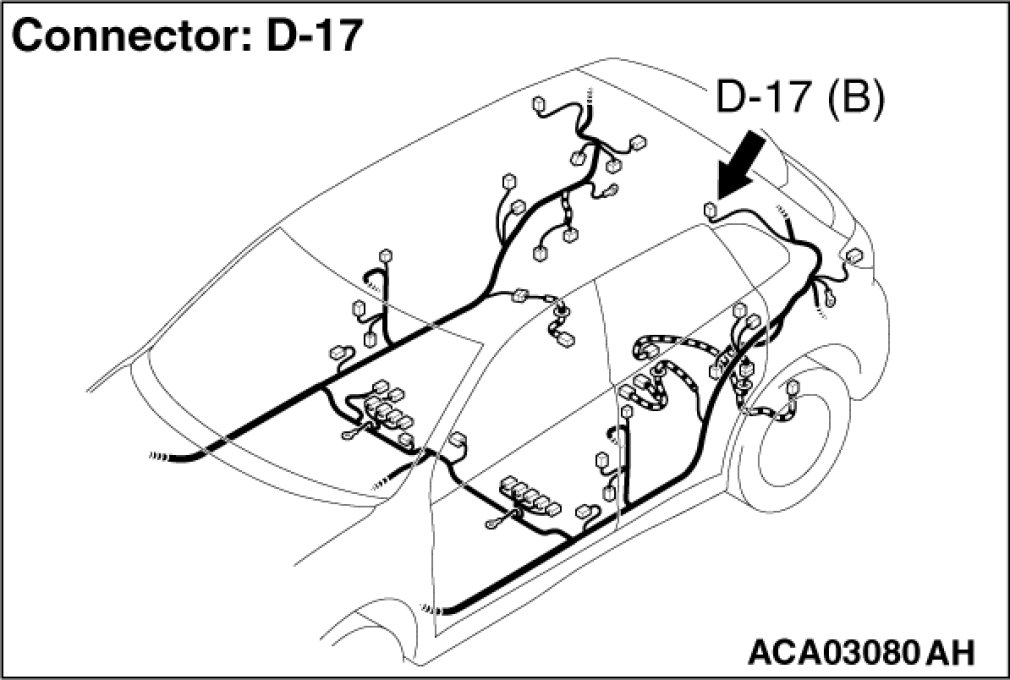 Connector: D-17

D-17 (B)

ACA03080 AH