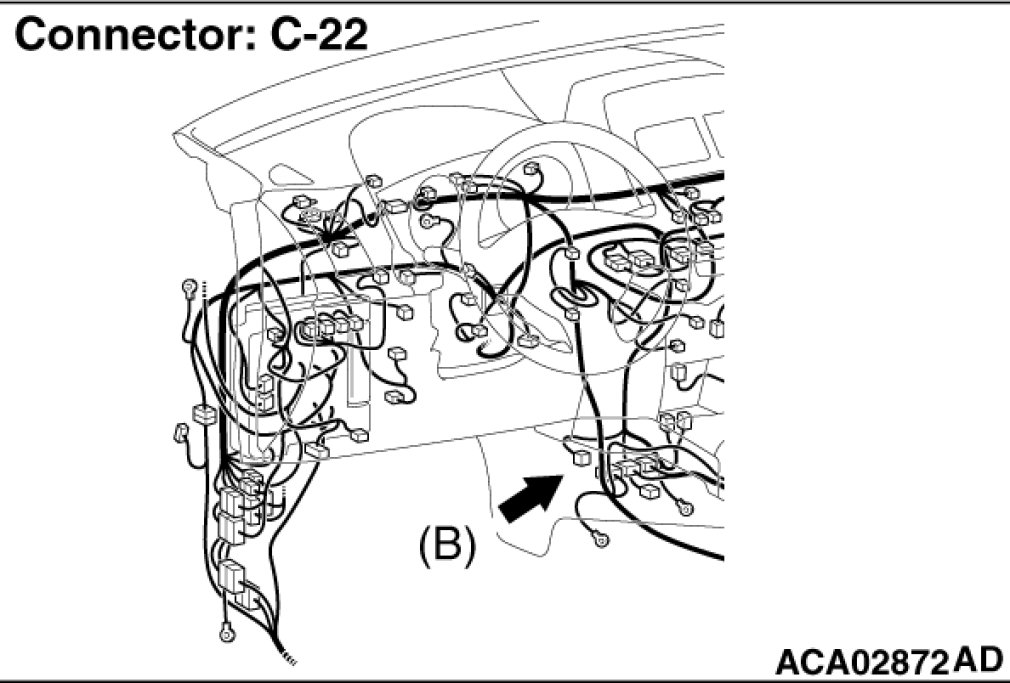 Connector: C-22

(B)

ACA02872AD