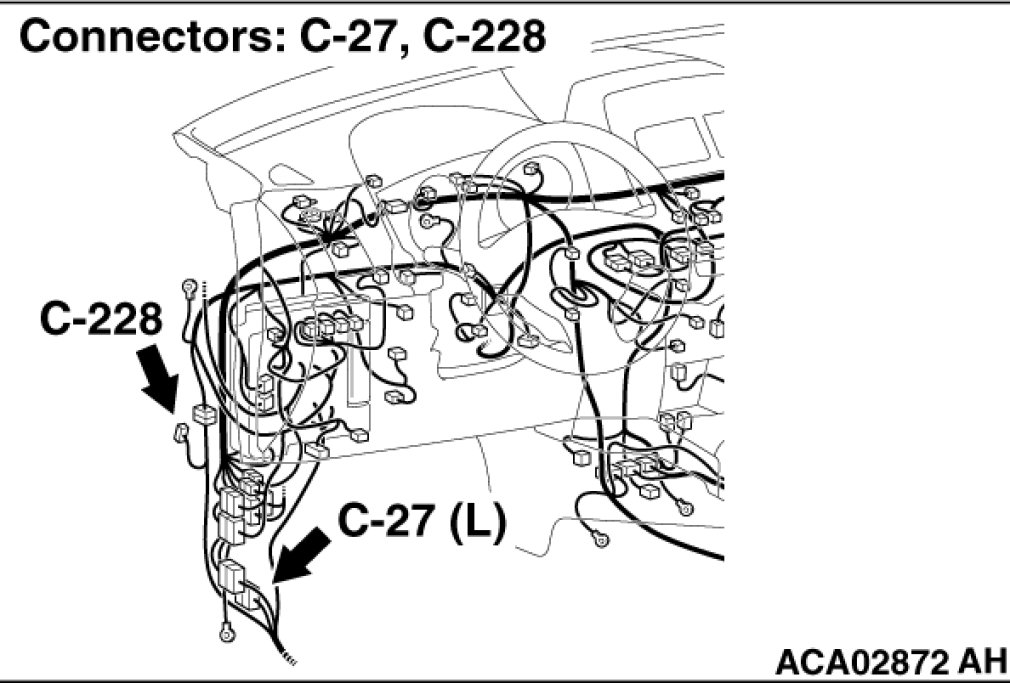 Connectors: C-27, C-228

C-228

C-27 (L)

ACA02872 AH