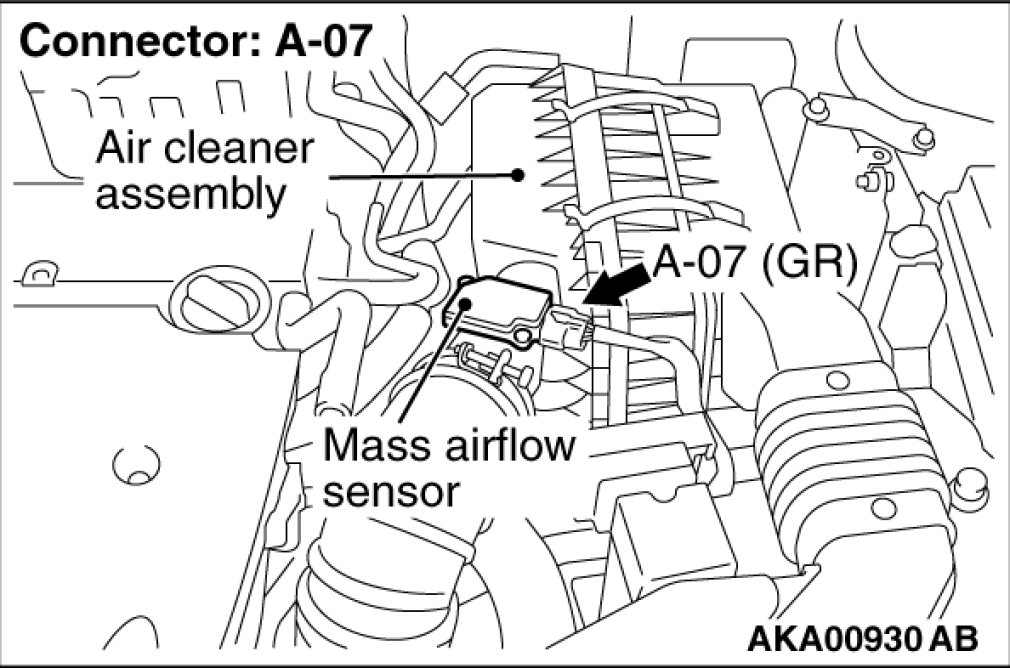 Connector: A-07

Air cleaner assembly

A-07 (GR)

Mass airflow sensor

AKA00930 AB