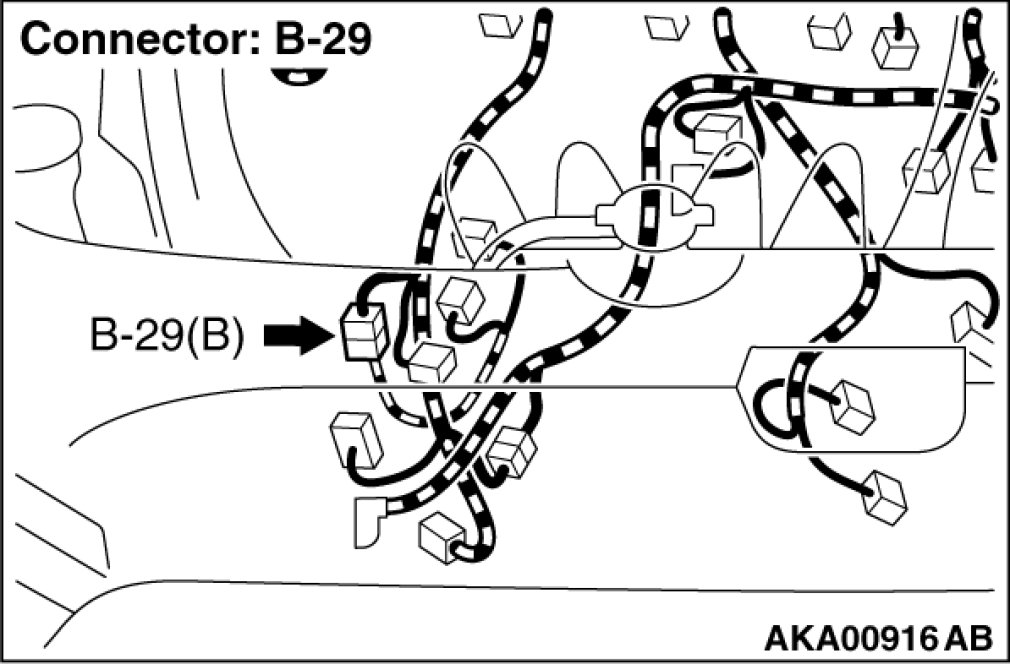 Connector: B-29

B-29(B)

AKA00916 AB