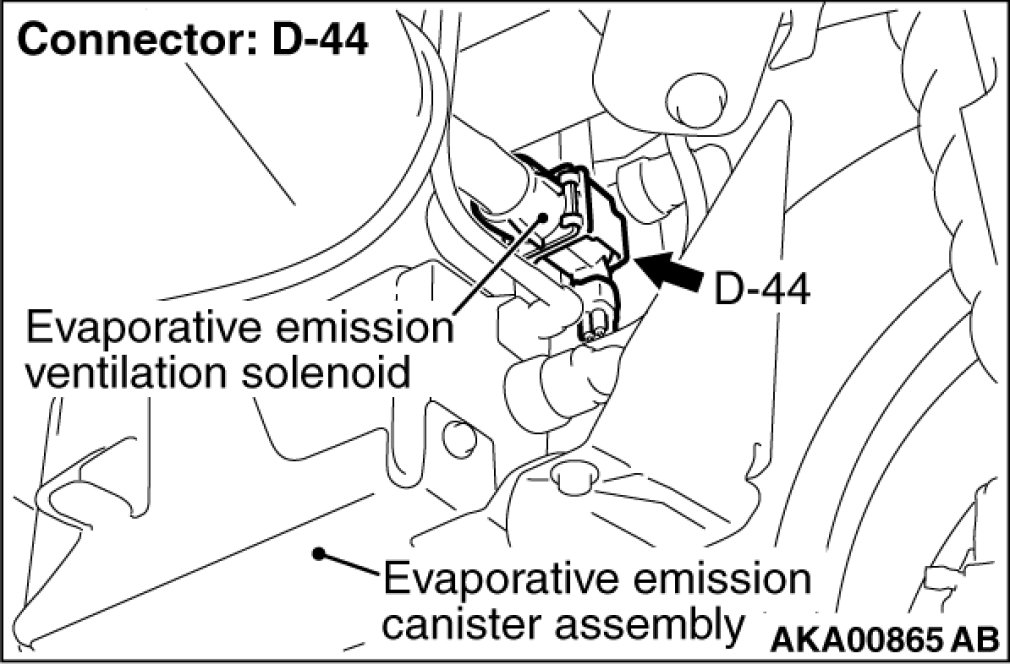 Connector: D-44

D-44

Evaporative emission ventilation solenoid

Evaporative emission canister assembly

AKA00865 AB