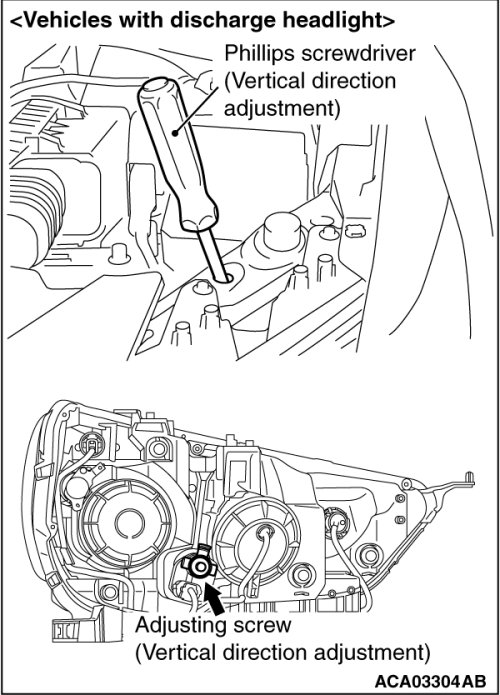 <Vehicles with discharge headlight>

Phillips screwdriver (Vertical direction adjustment)

Adjusting screw (Vertical direction adjustment)

ACA03304AB