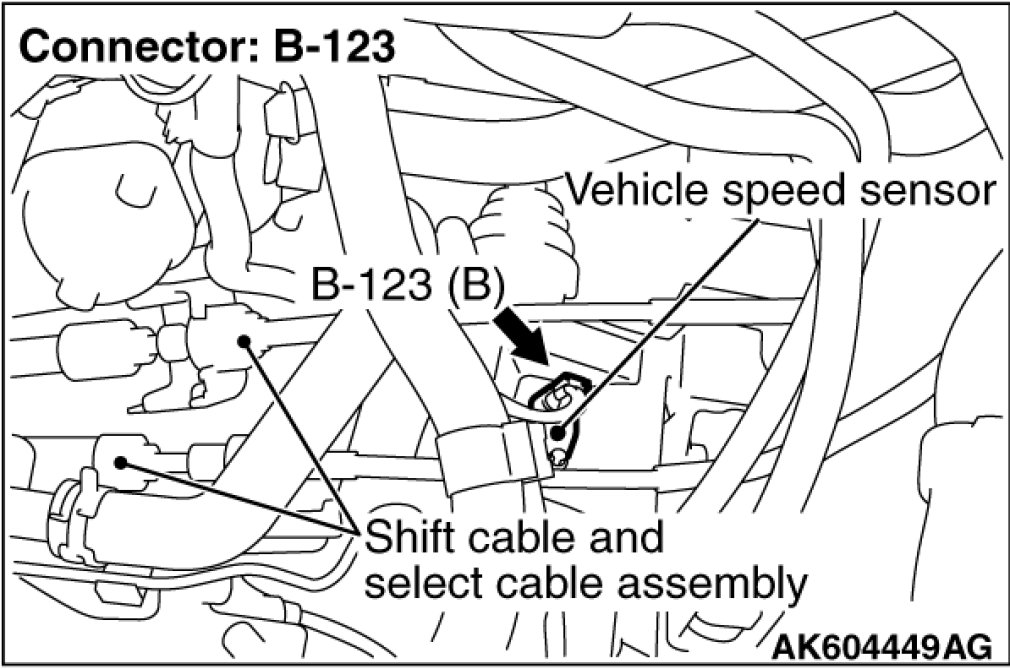 Connector: B-123

Vehicle speed sensor

B-123 (B)

Shift cable and select cable assembly

AK604449AG