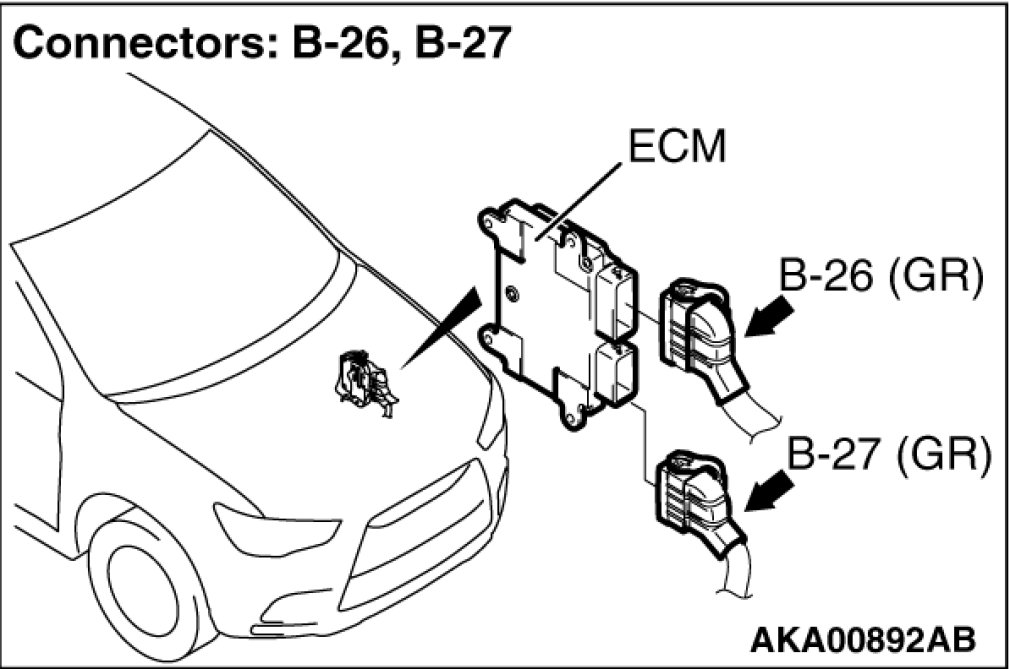 Connectors: B-26, B-27

ECM

B-26 (GR)

B-27 (GR)

AKA00892AB