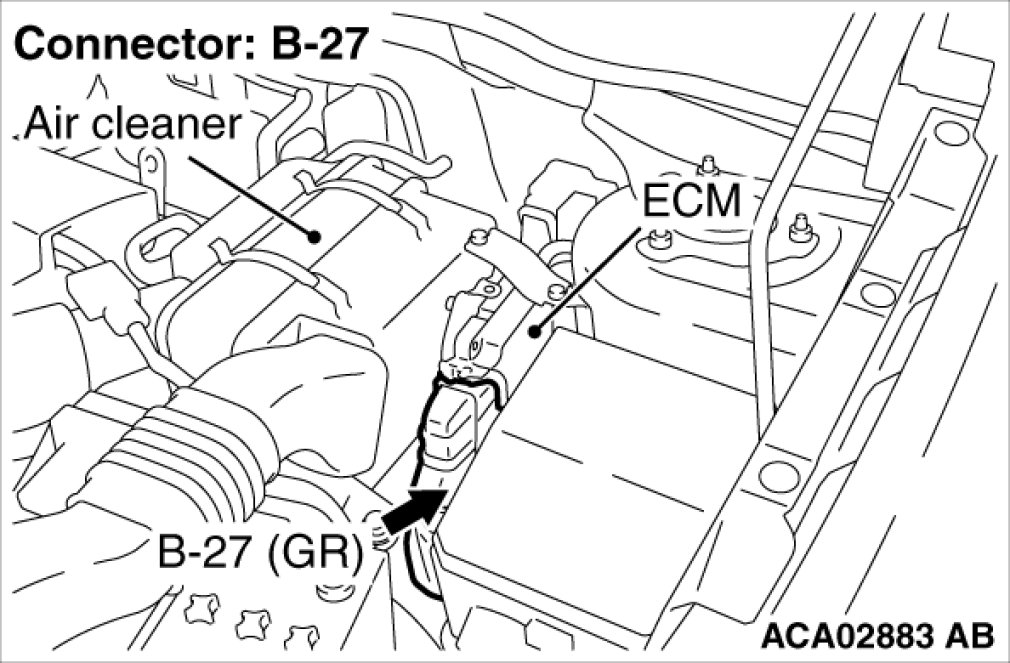 Connector: B-27

Air cleaner

ECM

B-27 (GR)

ACA02883 AB