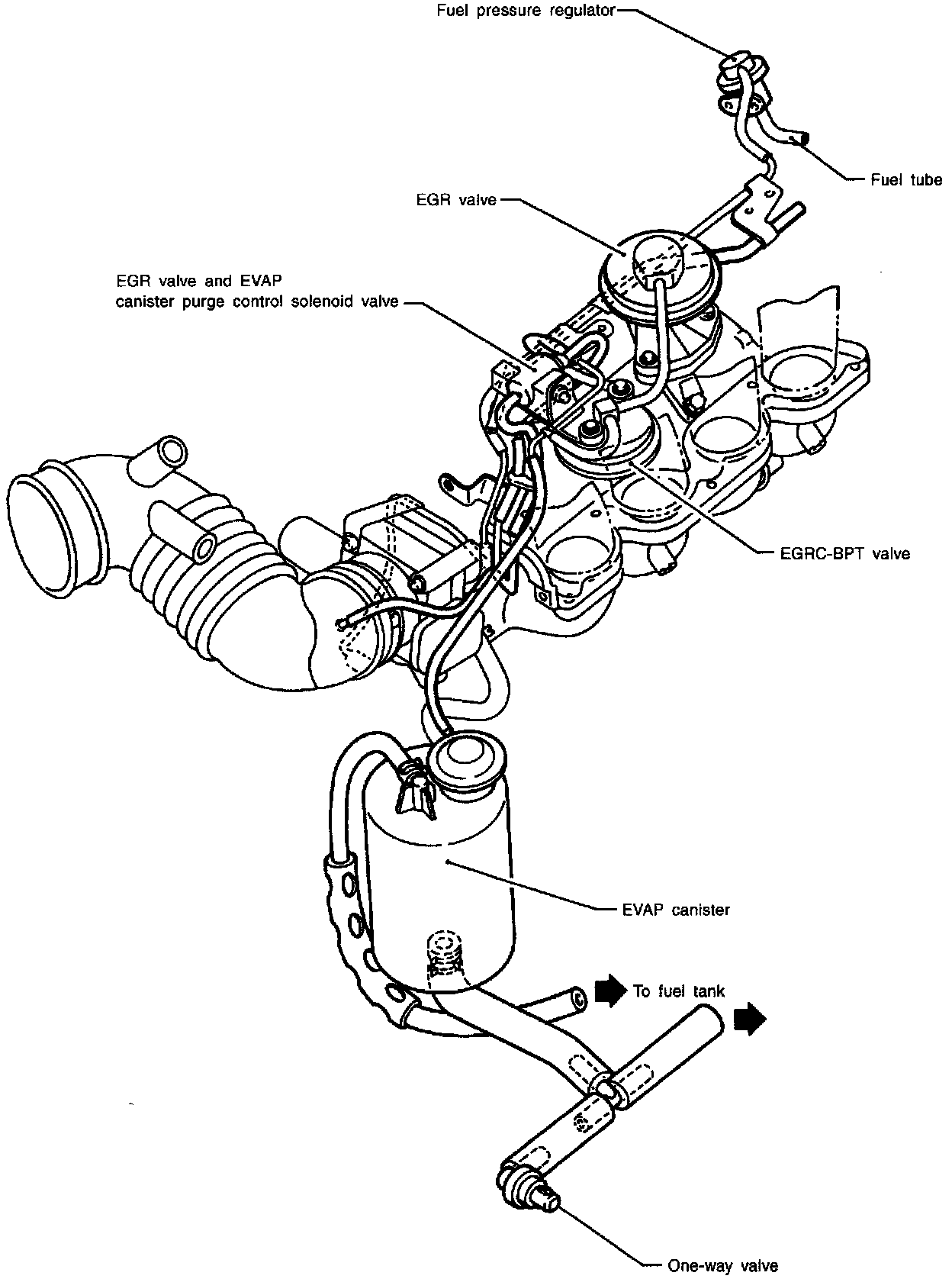 Fuel pressure regulator

Fuel tube

EGR valve

EGR valve and EVAP canister purge control solenoid valve

EGRC-BPT valve

EVAP canister

To fuel tank

One-way valve