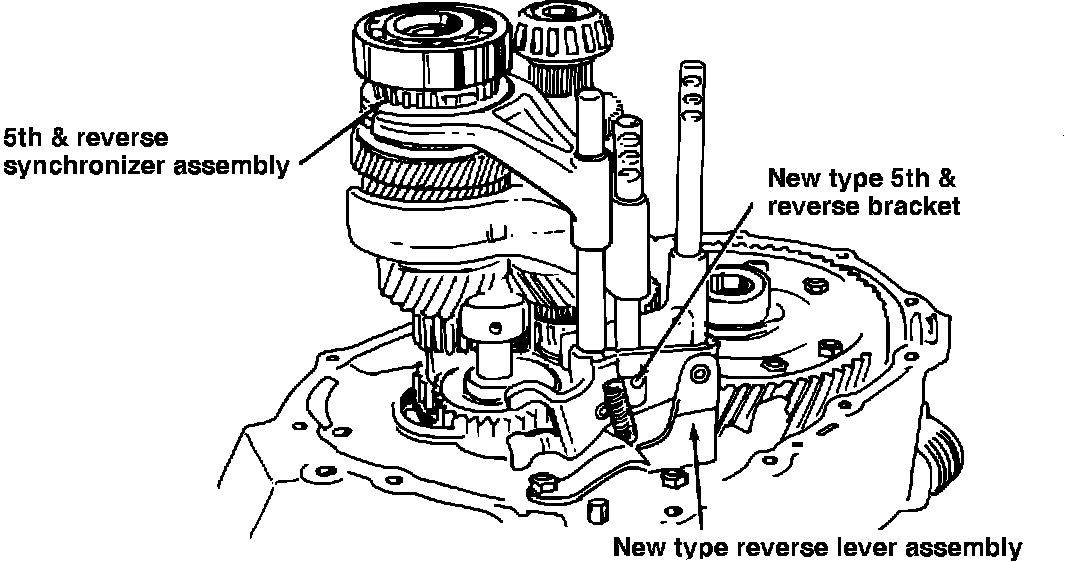 5th & reverse synchronizer assembly

New type 5th & reverse bracket

New type reverse lever assembly