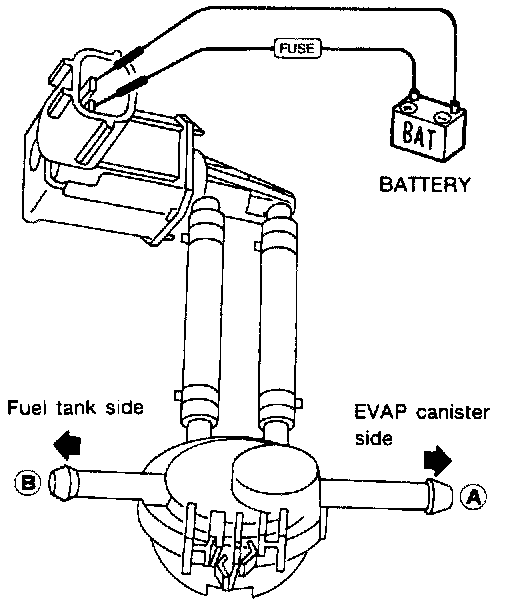 FUSE

BAT

BATTERY

Fuel tank side

EVAP canister side

B

A