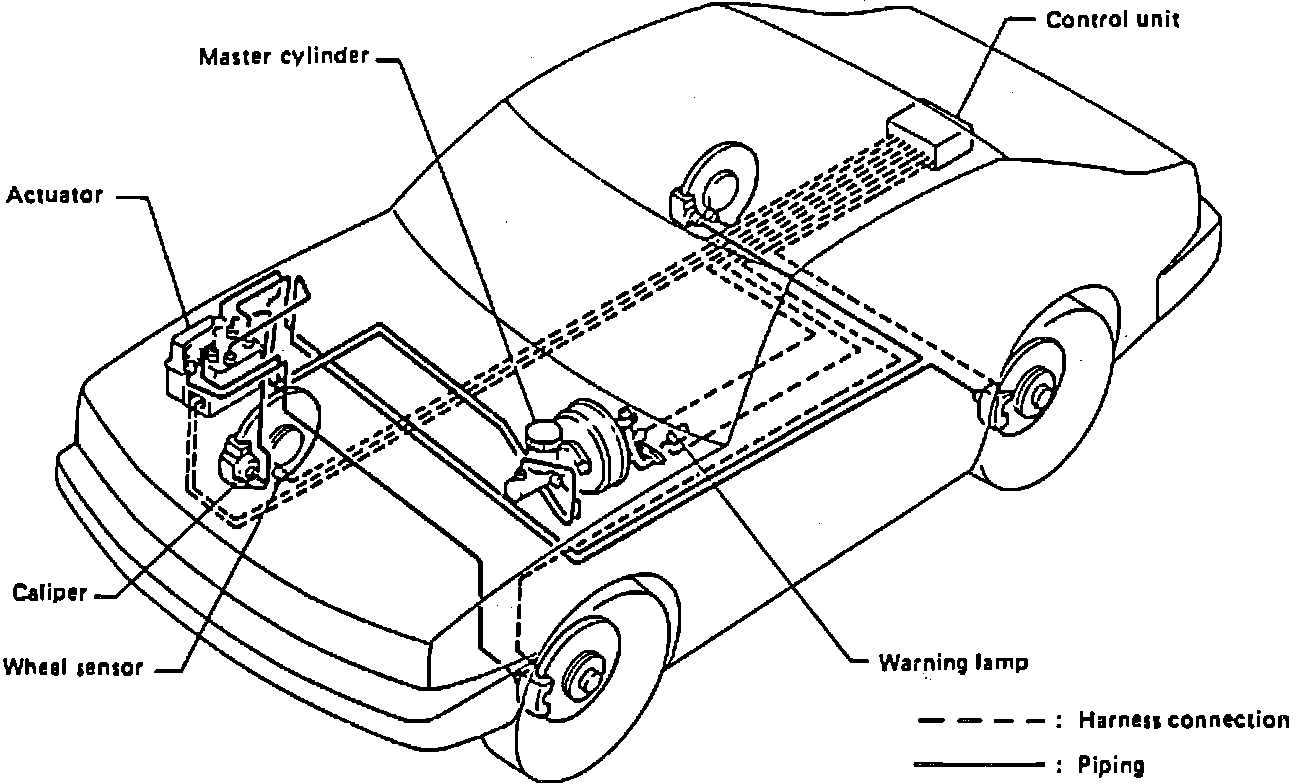 Master cylinder

Control unit

Actuator

Caliper

Wheel sensor

Warning lamp

: Harness connection

: Piping