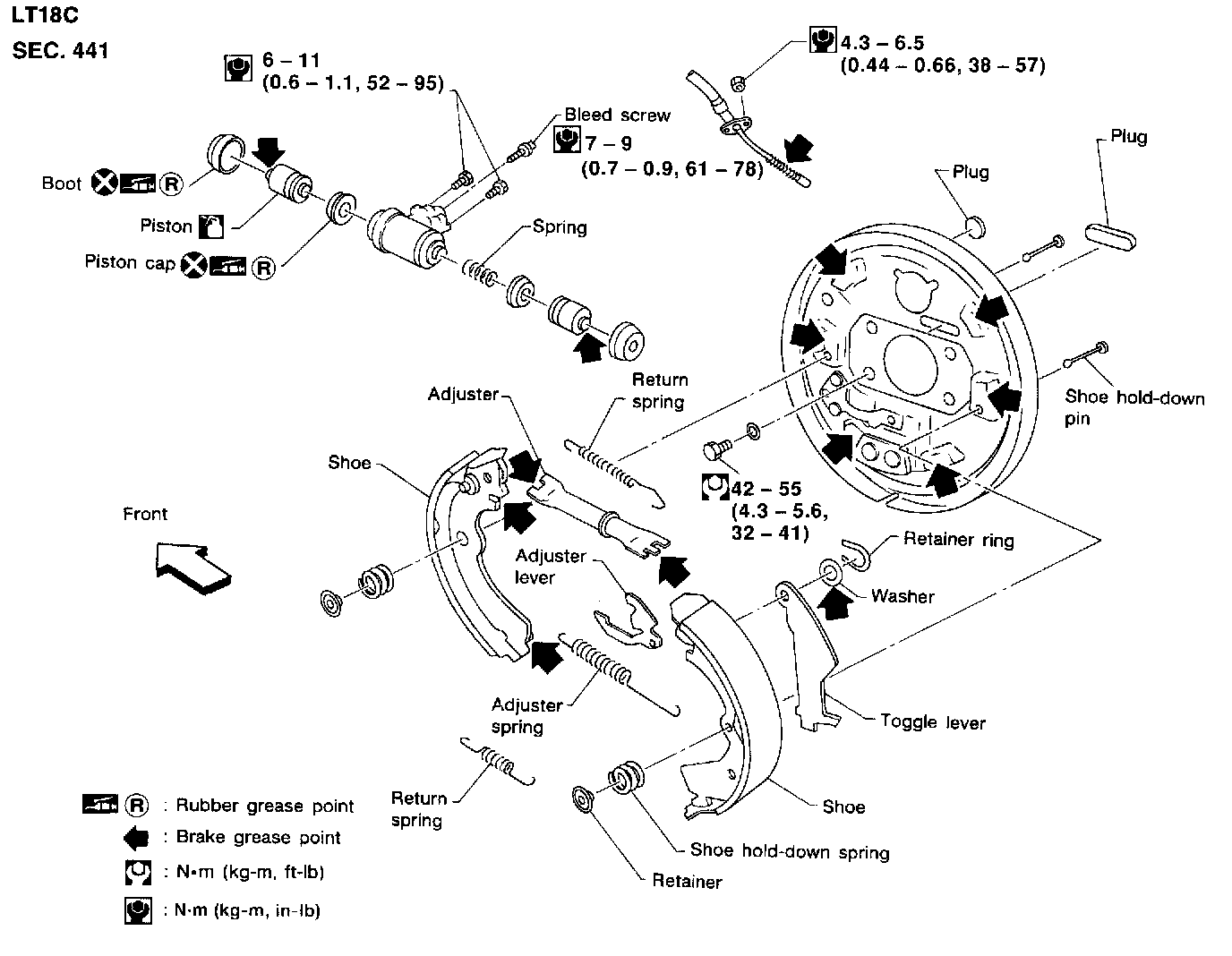 LT18C

SEC. 441

6 – 11
(0.6 – 1.1, 52 – 95)

4.3 – 6.5
(0.44 – 0.66, 38 – 57)

Bleed screw
7 – 9
(0.7 – 0.9, 61 – 78)

Plug

Plug

Boot R

Piston

Piston cap R

Spring

Return spring

Adjuster

Shoe hold-down pin

Shoe

42 – 55
(4.3 – 5.6, 32 – 41)

Front

Adjuster lever

Retainer ring

Washer

Adjuster spring

Toggle lever

Return spring

Shoe

Shoe hold-down spring

Retainer

R : Rubber grease point

: Brake grease point

: N•m (kg-m, ft-lb)

: N•m (kg-m, in-lb)