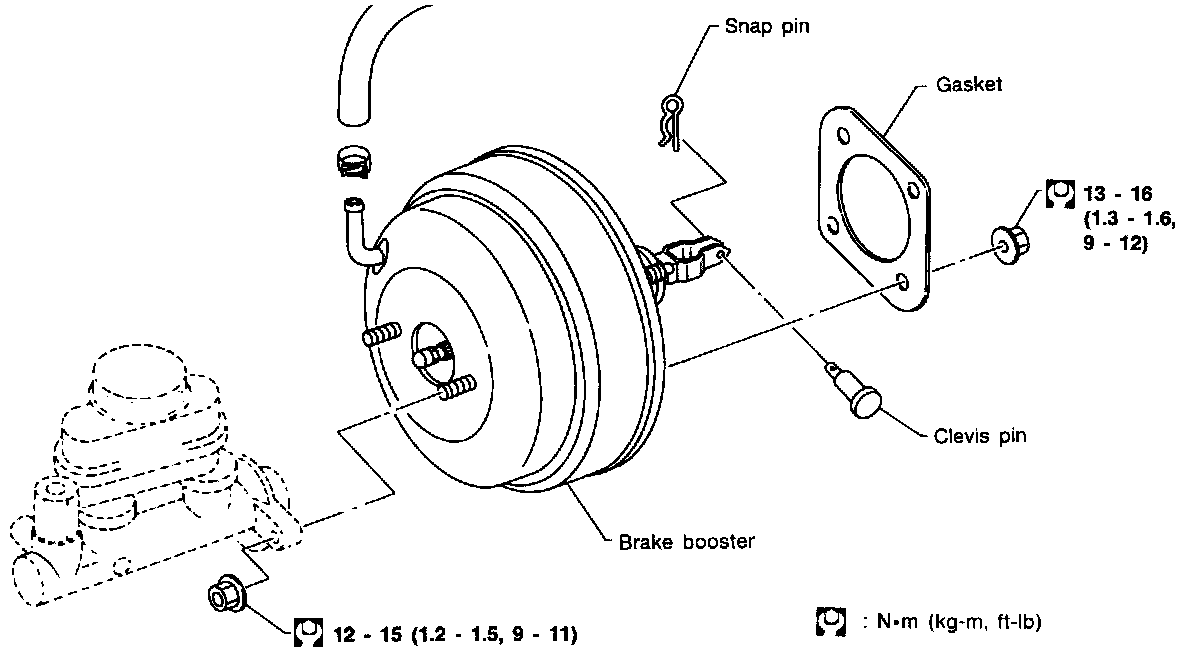 Snap pin

Gasket

13 - 16 (1.3 - 1.6, 9 - 12)

Clevis pin

Brake booster

12 - 15 (1.2 - 1.5, 9 - 11)

: N•m (kg-m, ft-lb)