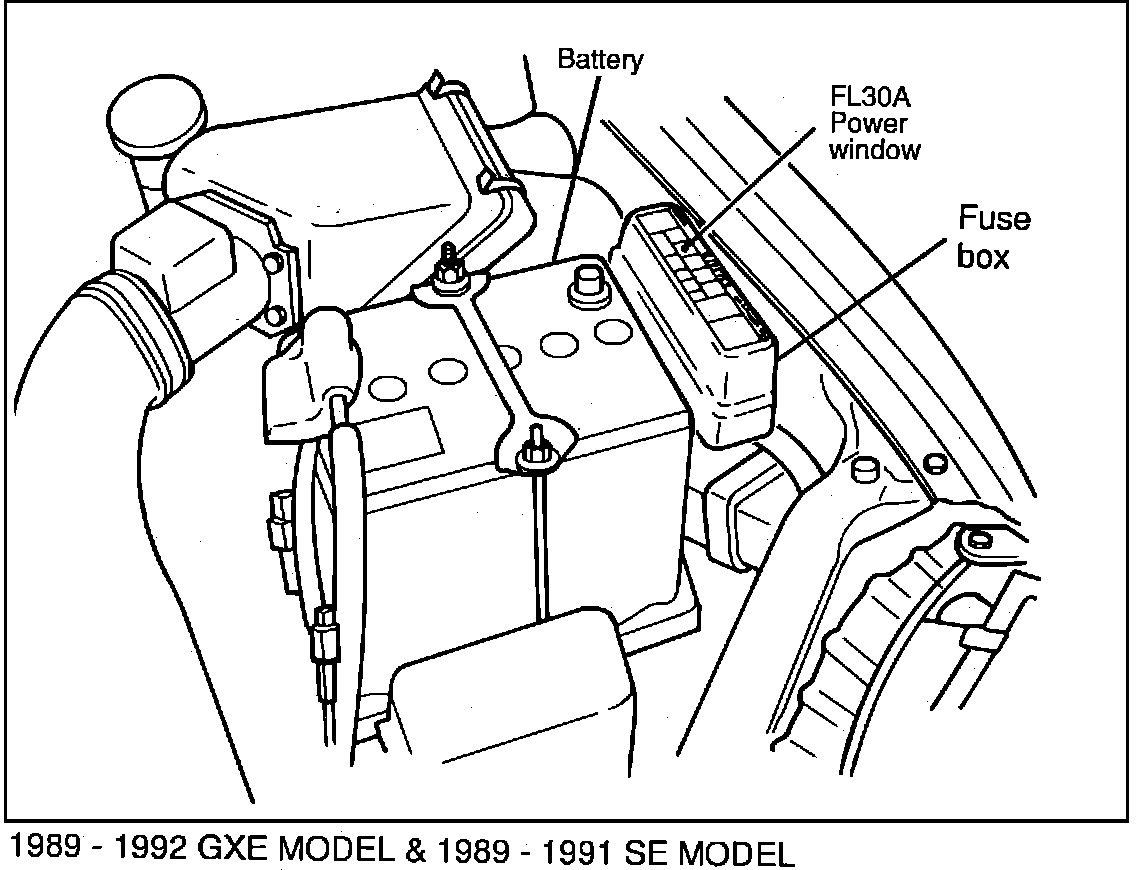 Battery

FL30A
Power
window

Fuse
box

1989 - 1992 GXE MODEL & 1989 - 1991 SE MODEL