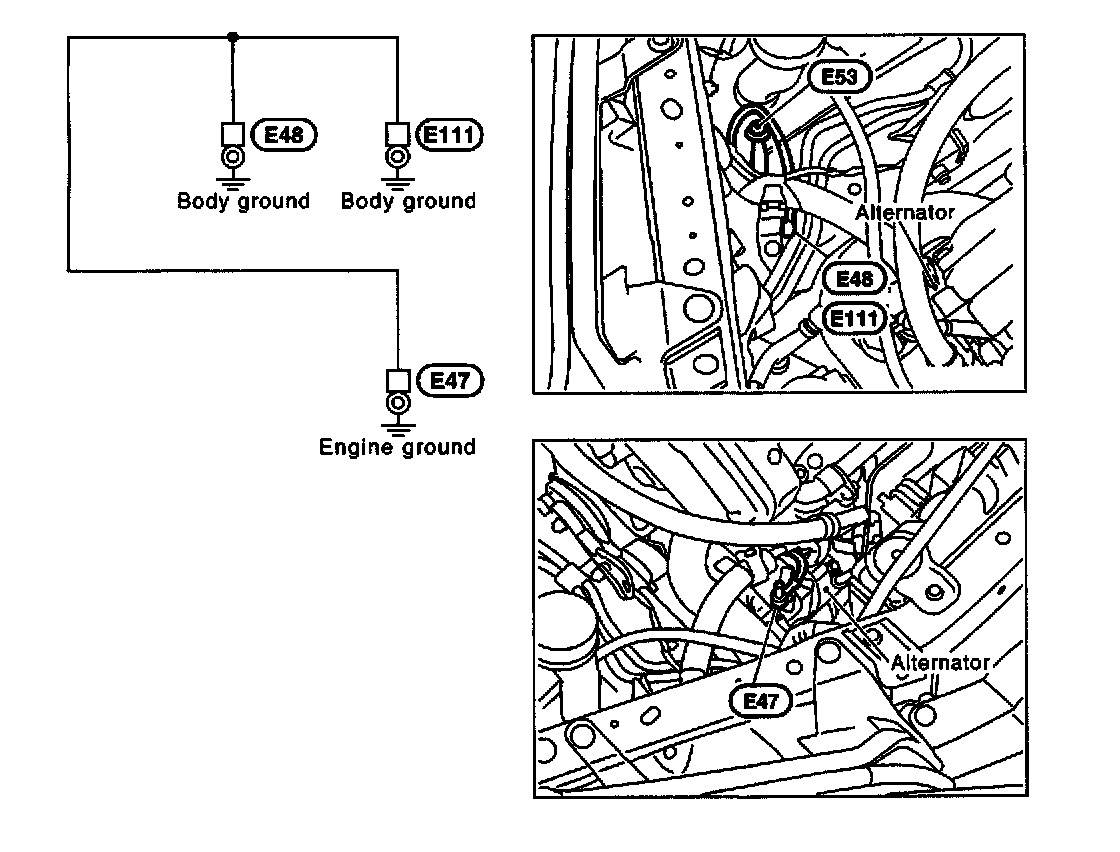 E48
Body ground
E111
Body ground
E47
Engine ground

E53
Alternator
E48
E111

Alternator
E47