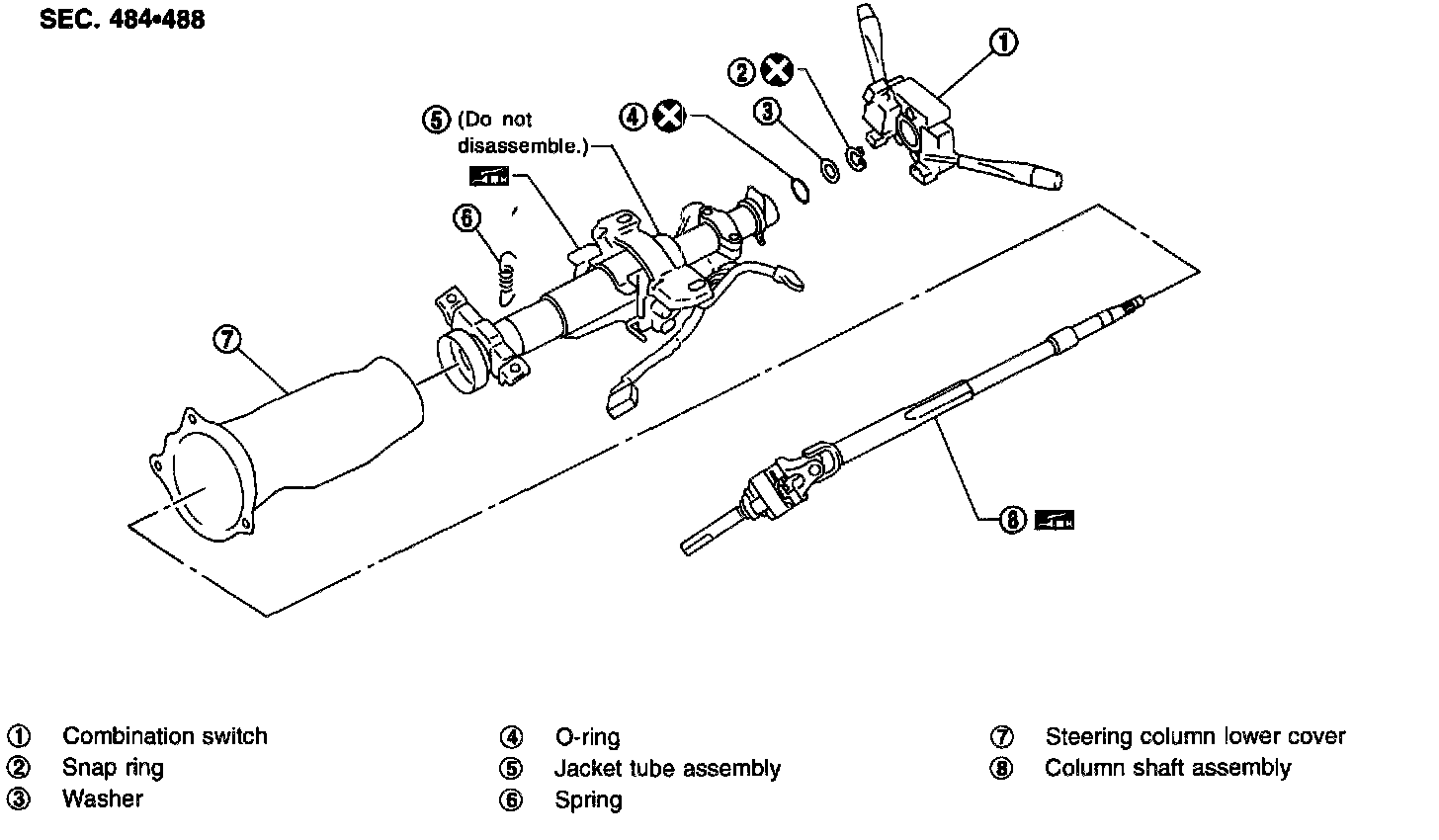 SEC. 484•488

① ② ③ ④ ⑤ (Do not disassemble.) ⑥ ⑦ ⑧

① Combination switch
② Snap ring
③ Washer

④ O-ring
⑤ Jacket tube assembly
⑥ Spring

⑦ Steering column lower cover
⑧ Column shaft assembly