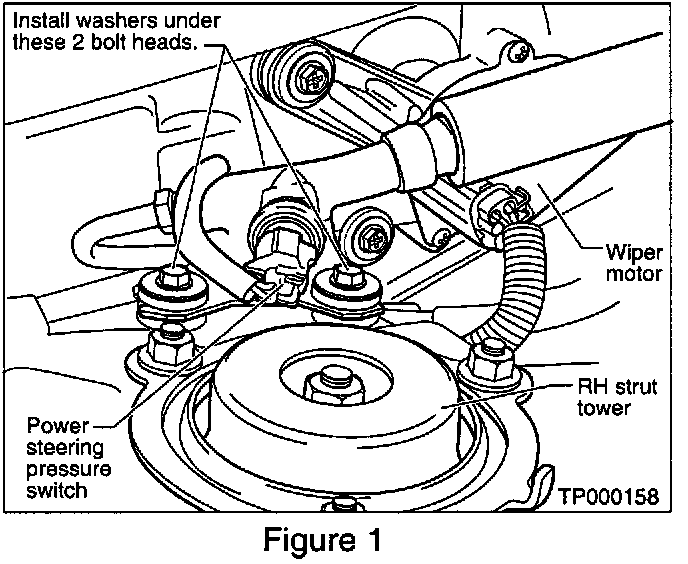 Install washers under these 2 bolt heads.

Wiper motor

RH strut tower

Power steering pressure switch

TP000158

Figure 1