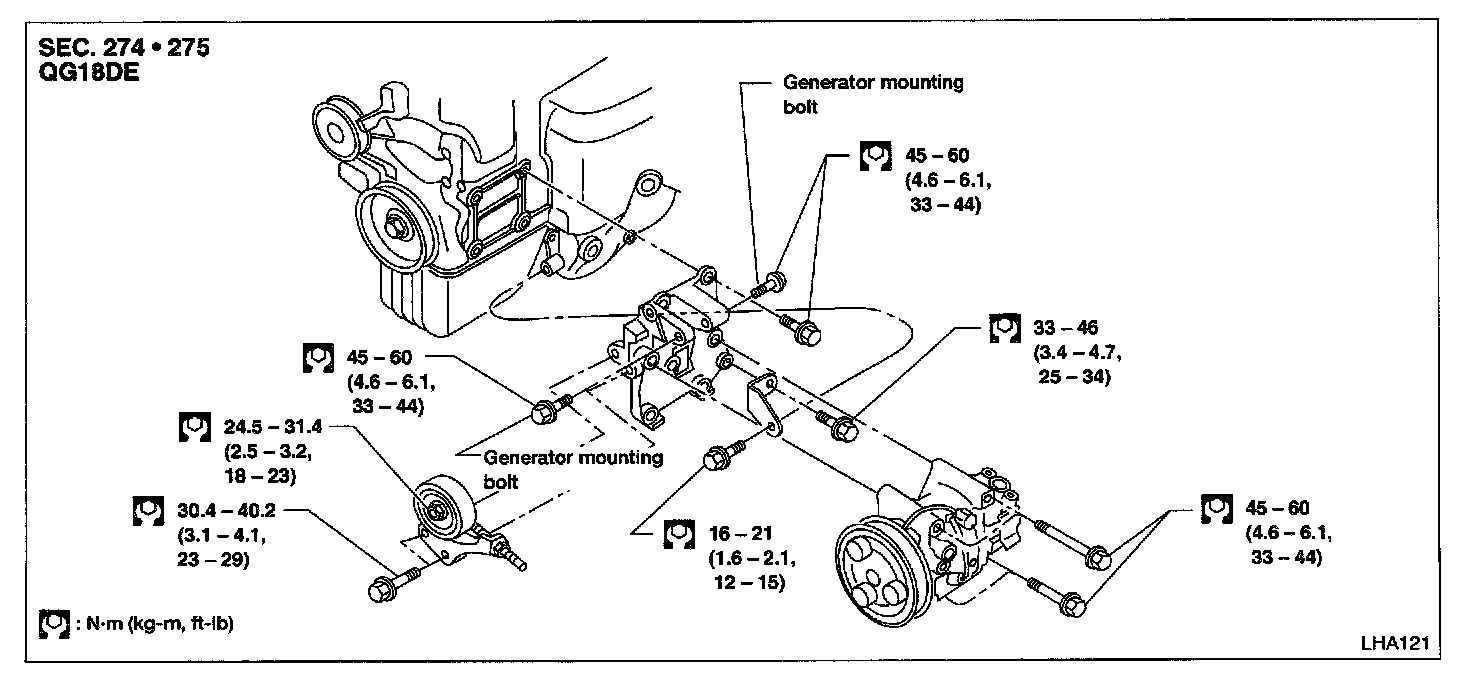 SEC. 274 • 275
QG18DE

Generator mounting bolt

45 – 60
(4.6 – 6.1,
33 – 44)

33 – 46
(3.4 – 4.7,
25 – 34)

45 – 60
(4.6 – 6.1,
33 – 44)

24.5 – 31.4
(2.5 – 3.2,
18 – 23)

Generator mounting bolt

30.4 – 40.2
(3.1 – 4.1,
23 – 29)

16 – 21
(1.6 – 2.1,
12 – 15)

45 – 60
(4.6 – 6.1,
33 – 44)

: N·m (kg-m, ft-lb)

LHA121