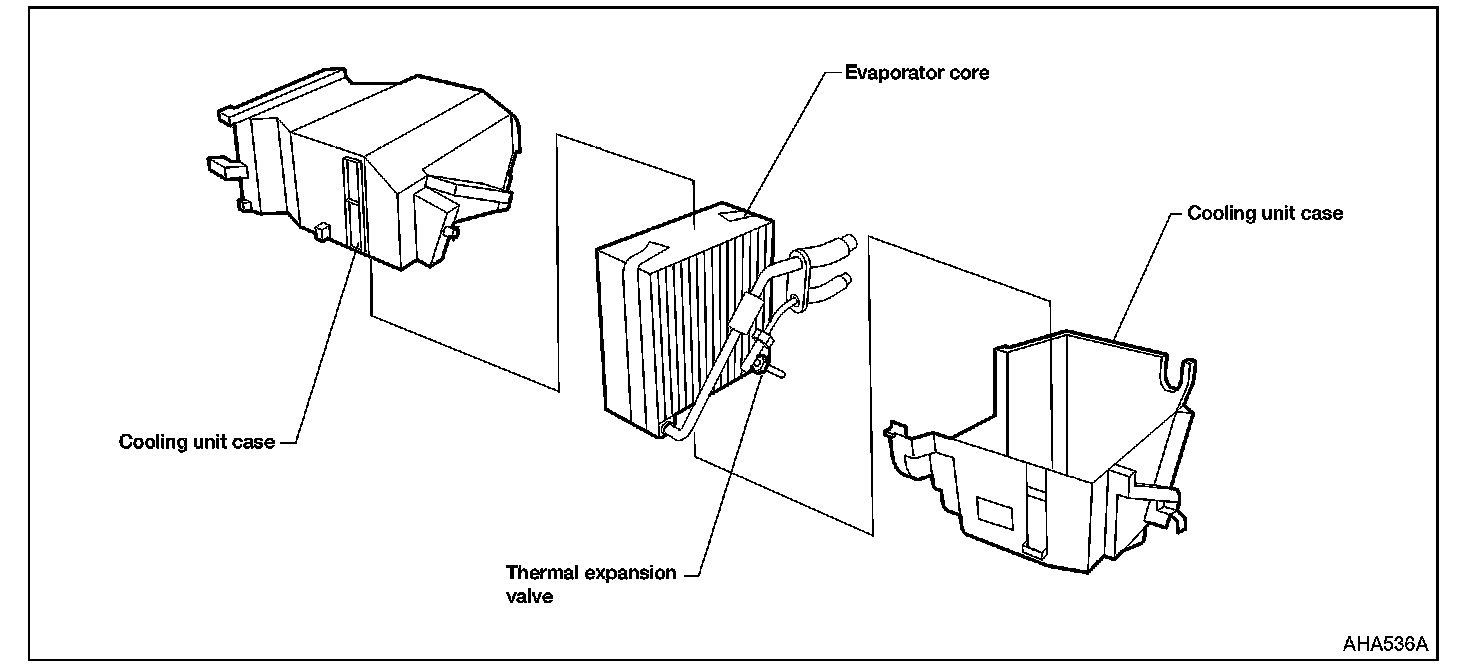 Evaporator core

Cooling unit case

Cooling unit case

Thermal expansion valve

AHA536A