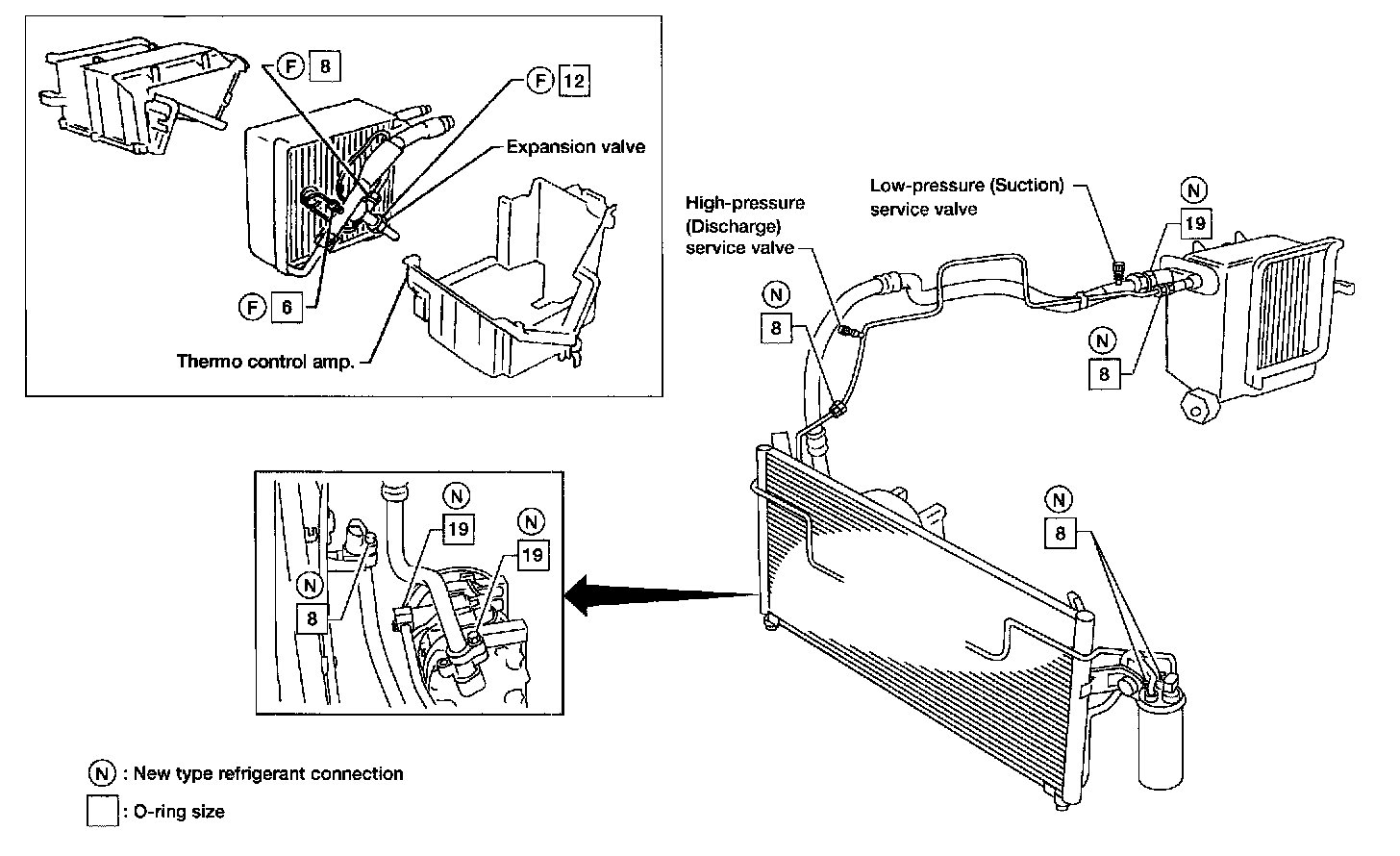 F 8
F 12
Expansion valve
F 6
Thermo control amp.

High-pressure (Discharge) service valve
Low-pressure (Suction) service valve
N 19
N 8
N 8
N 8

N 19
N 19
N 8

N : New type refrigerant connection
: O-ring size