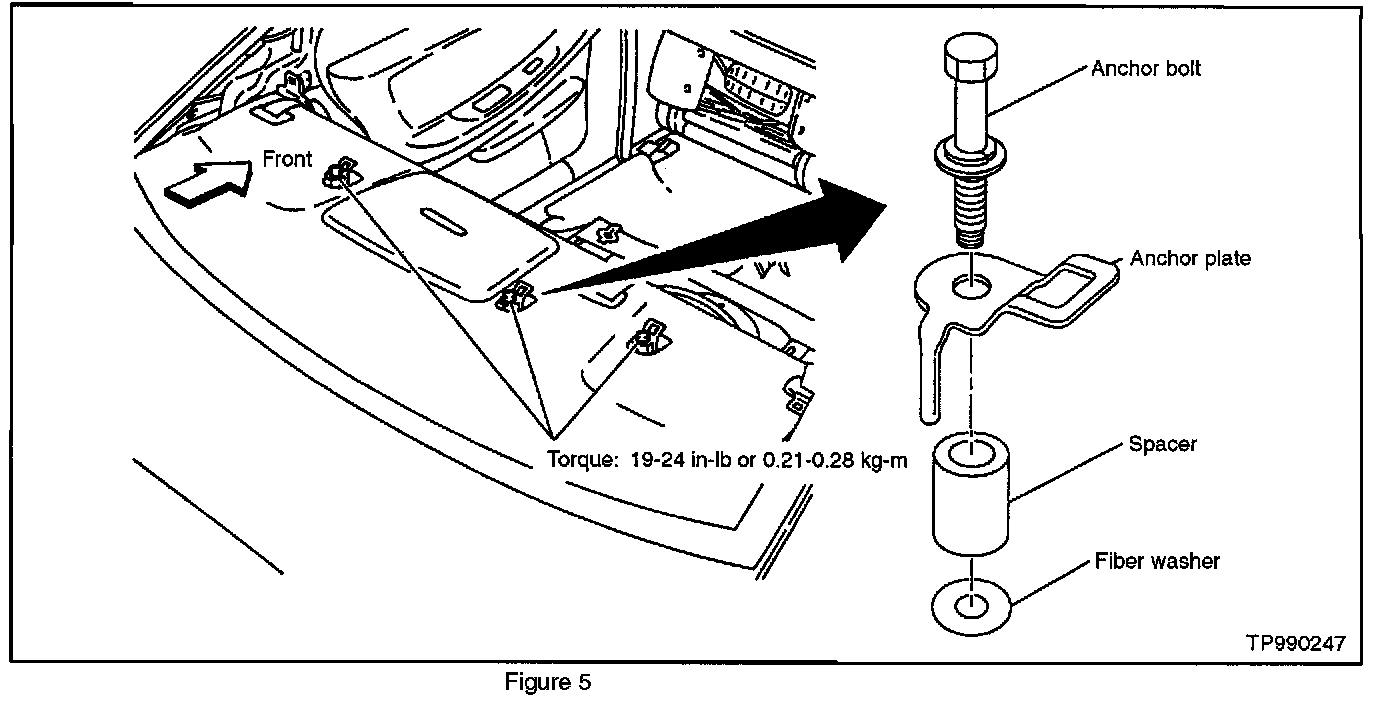 Front

Torque: 19-24 in-lb or 0.21-0.28 kg-m

Anchor bolt

Anchor plate

Spacer

Fiber washer

TP990247

Figure 5