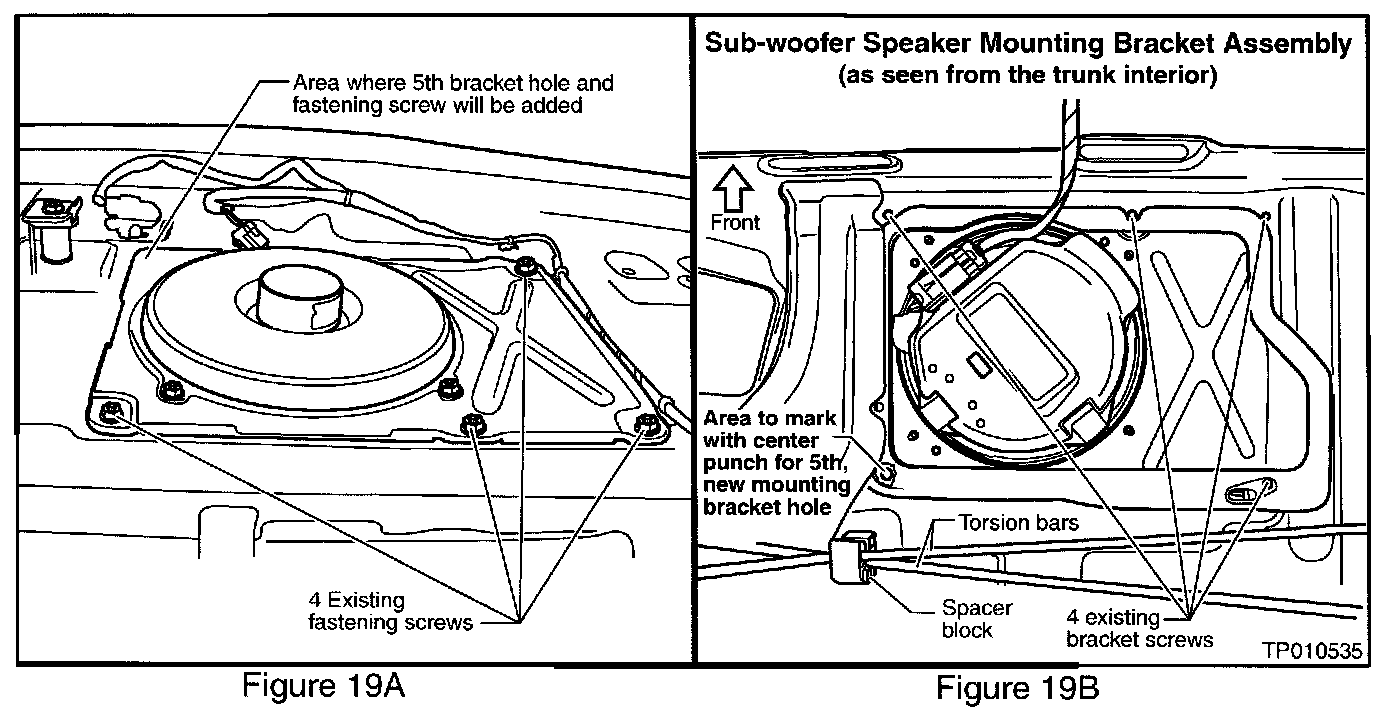 Area where 5th bracket hole and fastening screw will be added

4 Existing fastening screws

Figure 19A

Sub-woofer Speaker Mounting Bracket Assembly
(as seen from the trunk interior)

Front

Area to mark with center punch for 5th, new mounting bracket hole

Torsion bars

Spacer block

4 existing bracket screws

TP010535

Figure 19B