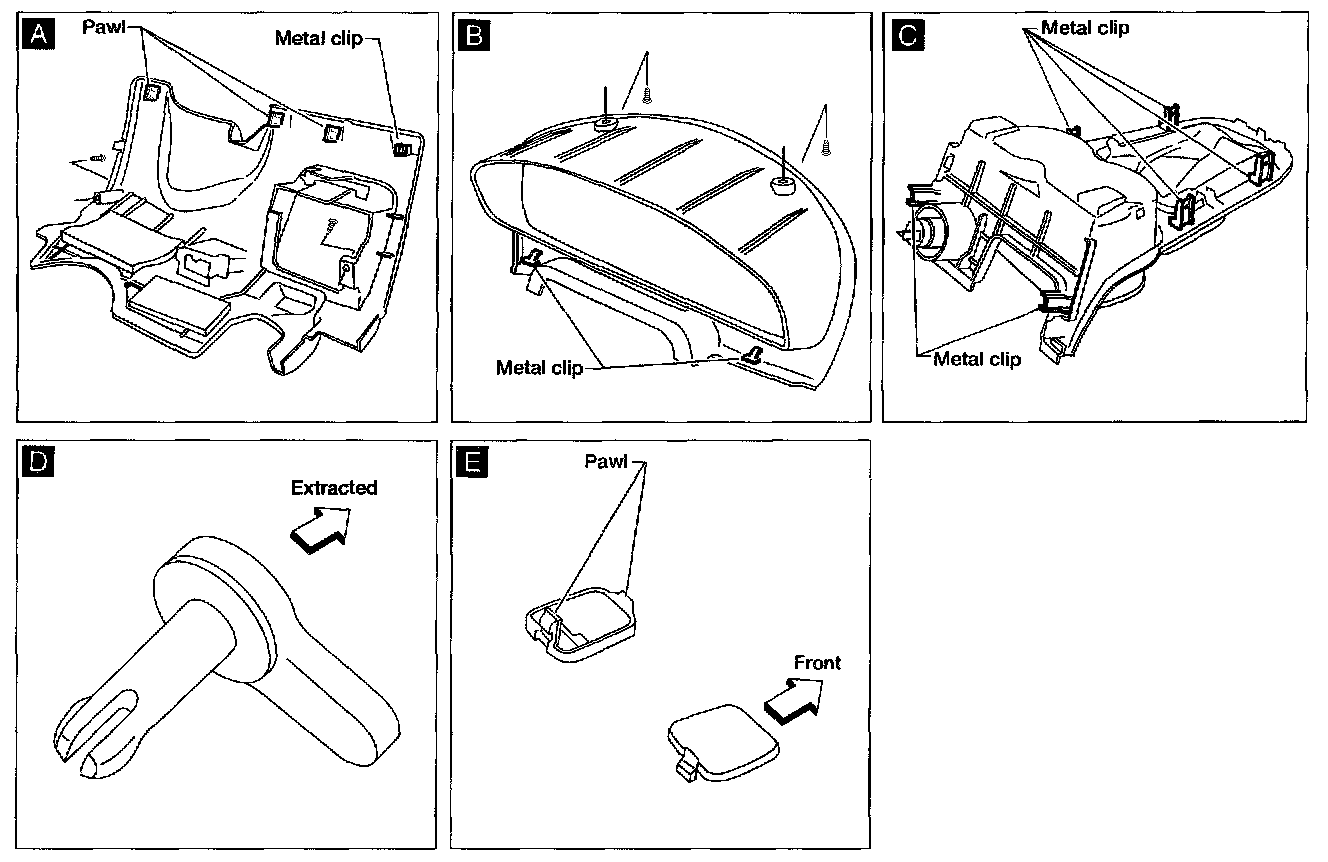 A
Pawl
Metal clip

B
Metal clip

C
Metal clip
Metal clip

D
Extracted

E
Pawl
Front