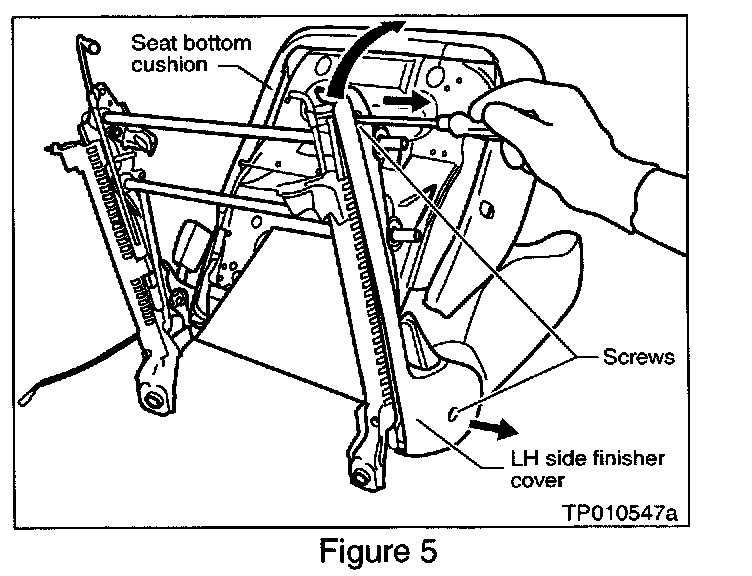 Seat bottom cushion

Screws

LH side finisher cover

TP010547a

Figure 5