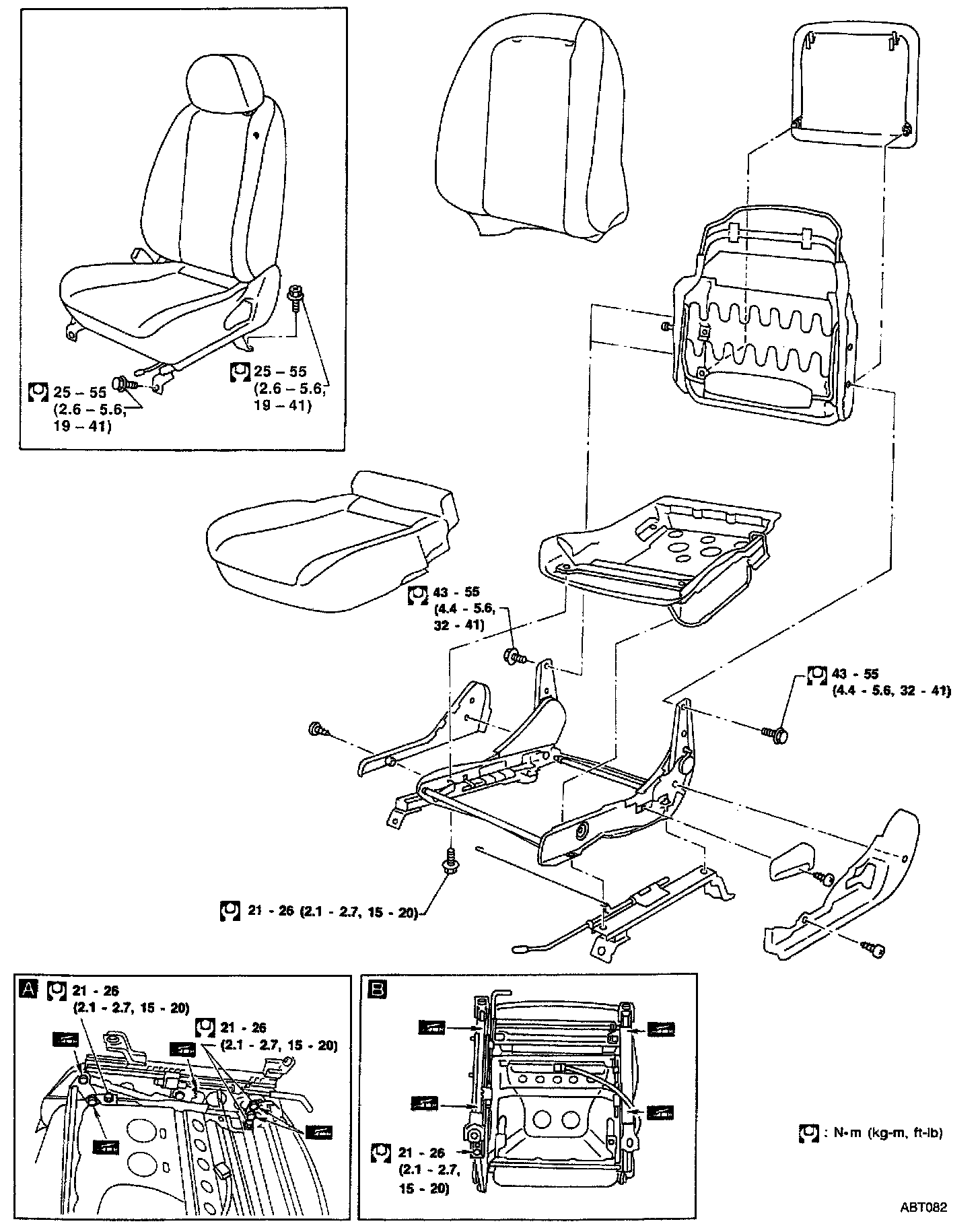 25 – 55 (2.6 – 5.6, 19 – 41)

25 – 55 (2.6 – 5.6, 19 – 41)

43 - 55 (4.4 - 5.6, 32 - 41)

43 - 55 (4.4 - 5.6, 32 - 41)

21 - 26 (2.1 - 2.7, 15 - 20)

A

21 - 26 (2.1 - 2.7, 15 - 20)

21 - 26 (2.1 - 2.7, 15 - 20)

B

21 - 26 (2.1 - 2.7, 15 - 20)

: N•m (kg-m, ft-lb)

ABT082