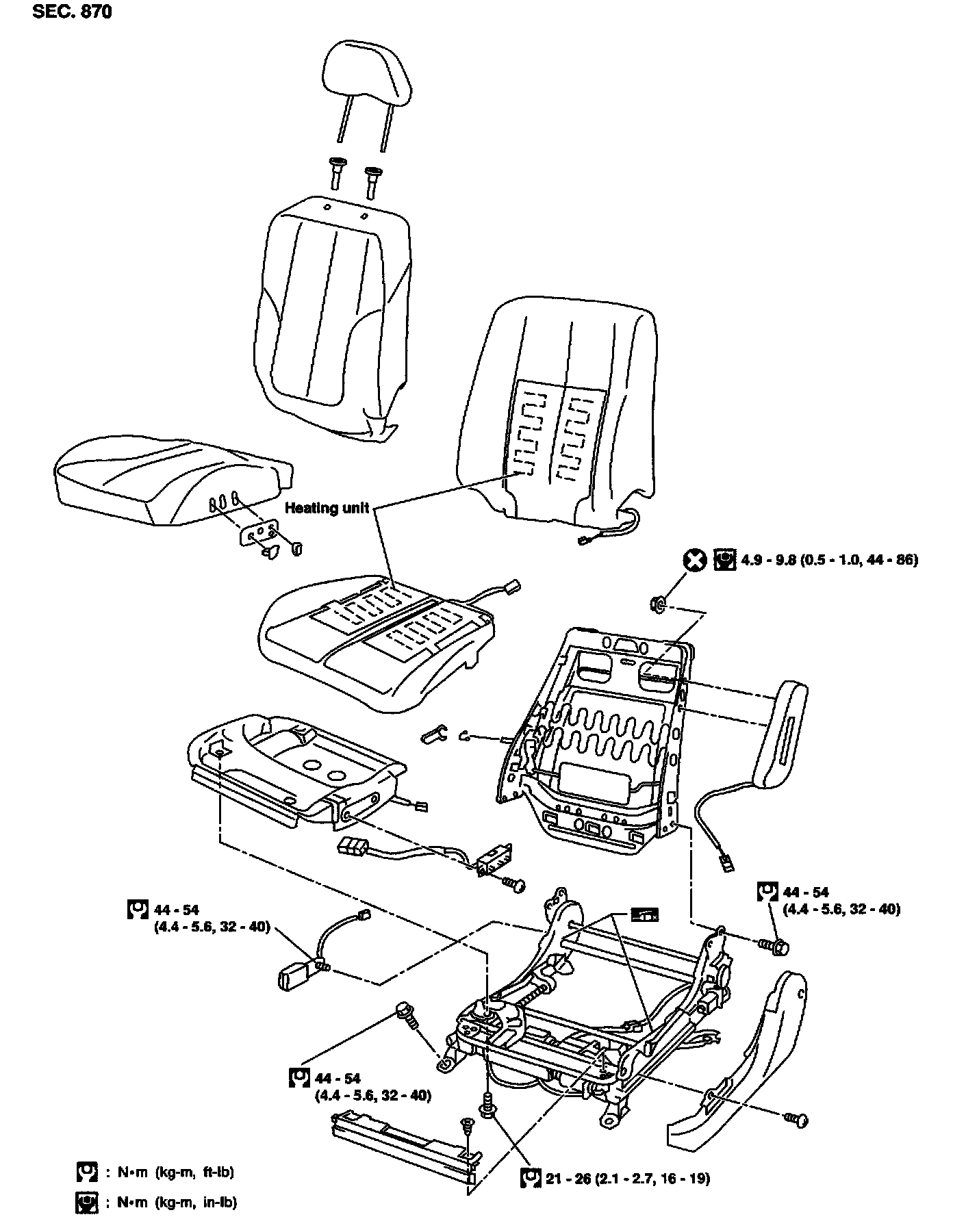 SEC. 870

Heating unit

4.9 - 9.8 (0.5 - 1.0, 44 - 86)

44 - 54
(4.4 - 5.6, 32 - 40)

44 - 54
(4.4 - 5.6, 32 - 40)

44 - 54
(4.4 - 5.6, 32 - 40)

21 - 26 (2.1 - 2.7, 16 - 19)

: N•m (kg-m, ft-lb)

: N•m (kg-m, in-lb)