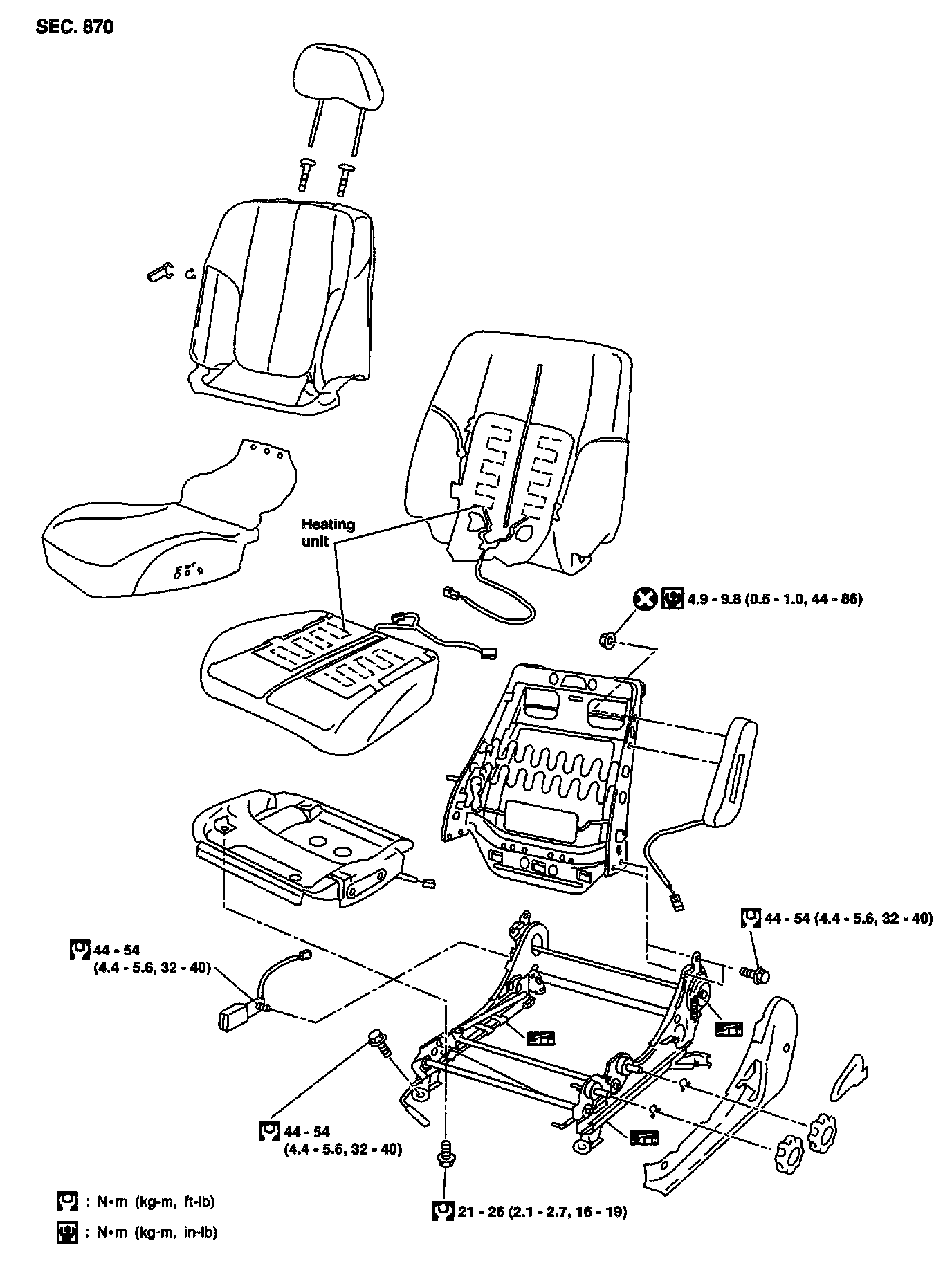 SEC. 870

Heating unit

4.9 - 9.8 (0.5 - 1.0, 44 - 86)

44 - 54 (4.4 - 5.6, 32 - 40)

44 - 54 (4.4 - 5.6, 32 - 40)

44 - 54 (4.4 - 5.6, 32 - 40)

21 - 26 (2.1 - 2.7, 16 - 19)

: N•m (kg-m, ft-lb)

: N•m (kg-m, in-lb)