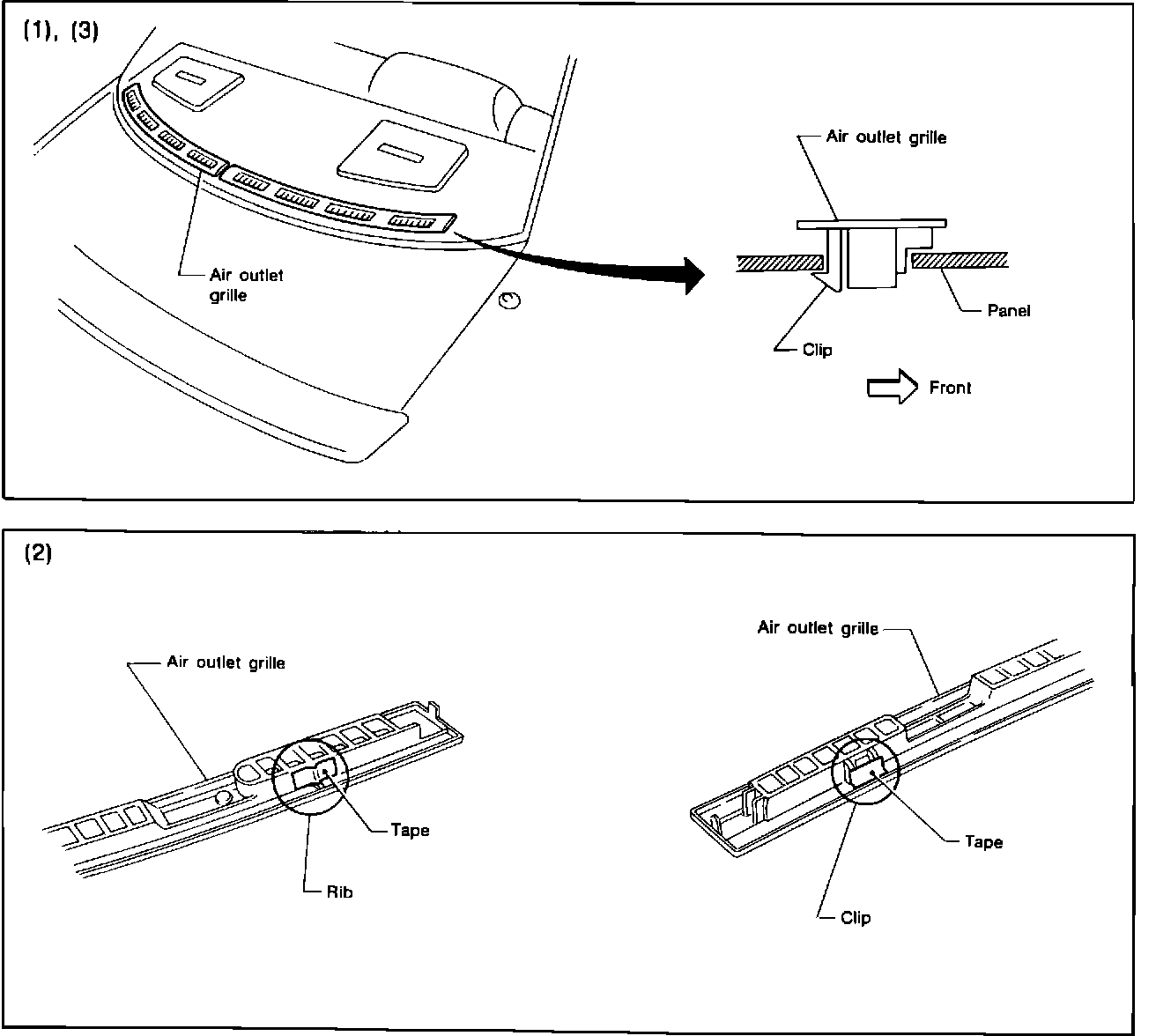 (1), (3)

Air outlet grille

Air outlet grille

Panel

Clip

Front

(2)

Air outlet grille

Tape

Rib

Air outlet grille

Tape

Clip