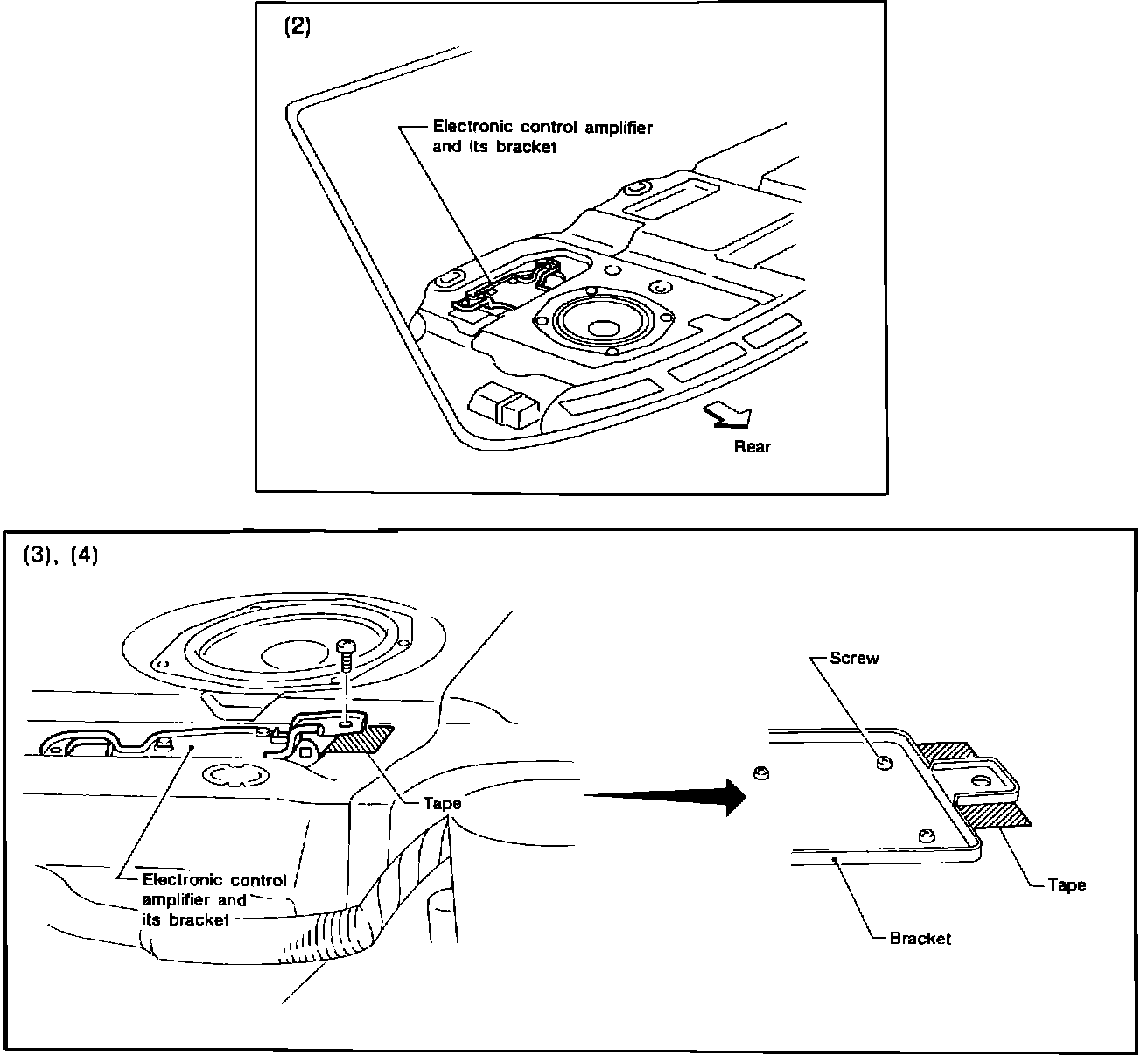 (2)

Electronic control amplifier and its bracket

Rear

(3), (4)

Tape

Electronic control amplifier and its bracket

Screw

Tape

Bracket