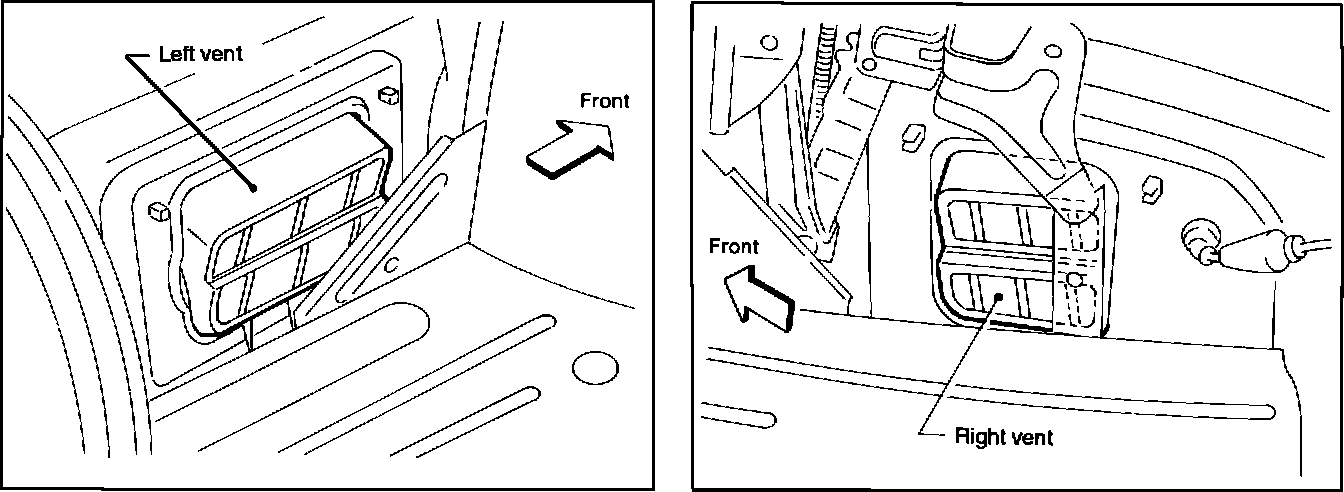 Left vent

Front

Front

Right vent