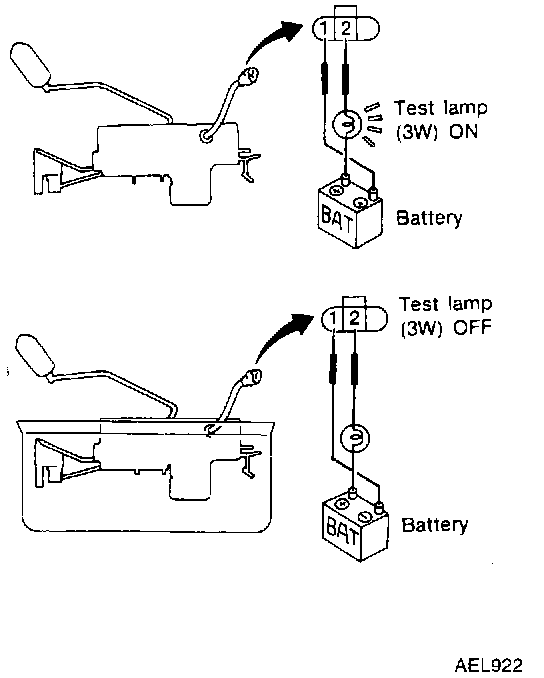 1 2

Test lamp
(3W) ON

BAT

Battery

1 2

Test lamp
(3W) OFF

BAT

Battery

AEL922