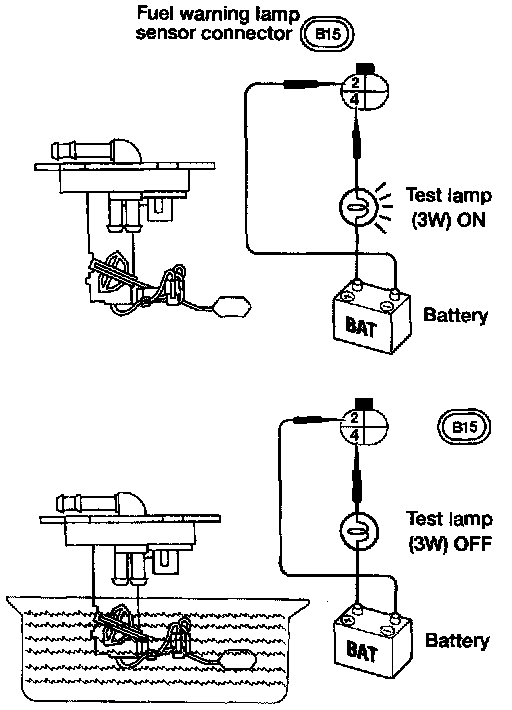 Fuel warning lamp sensor connector B15

2
4

Test lamp (3W) ON

BAT

Battery

2
4

B15

Test lamp (3W) OFF

BAT

Battery