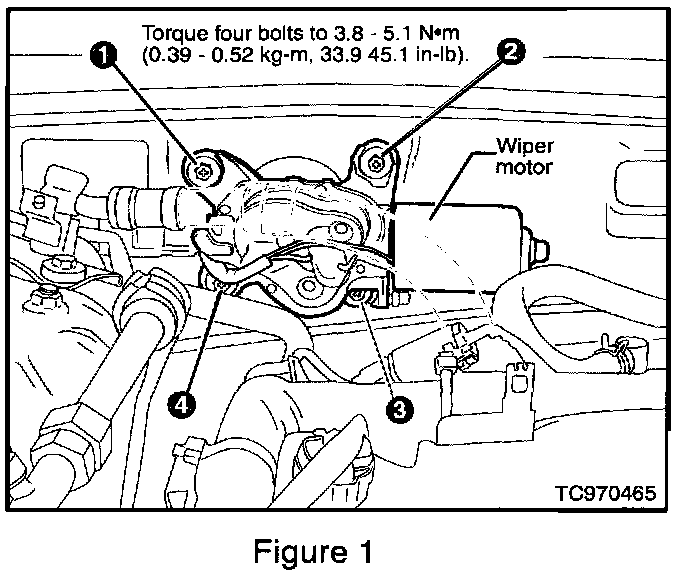 Torque four bolts to 3.8 - 5.1 N•m (0.39 - 0.52 kg-m, 33.9 45.1 in-lb).

1

2

Wiper motor

4

3

TC970465

Figure 1