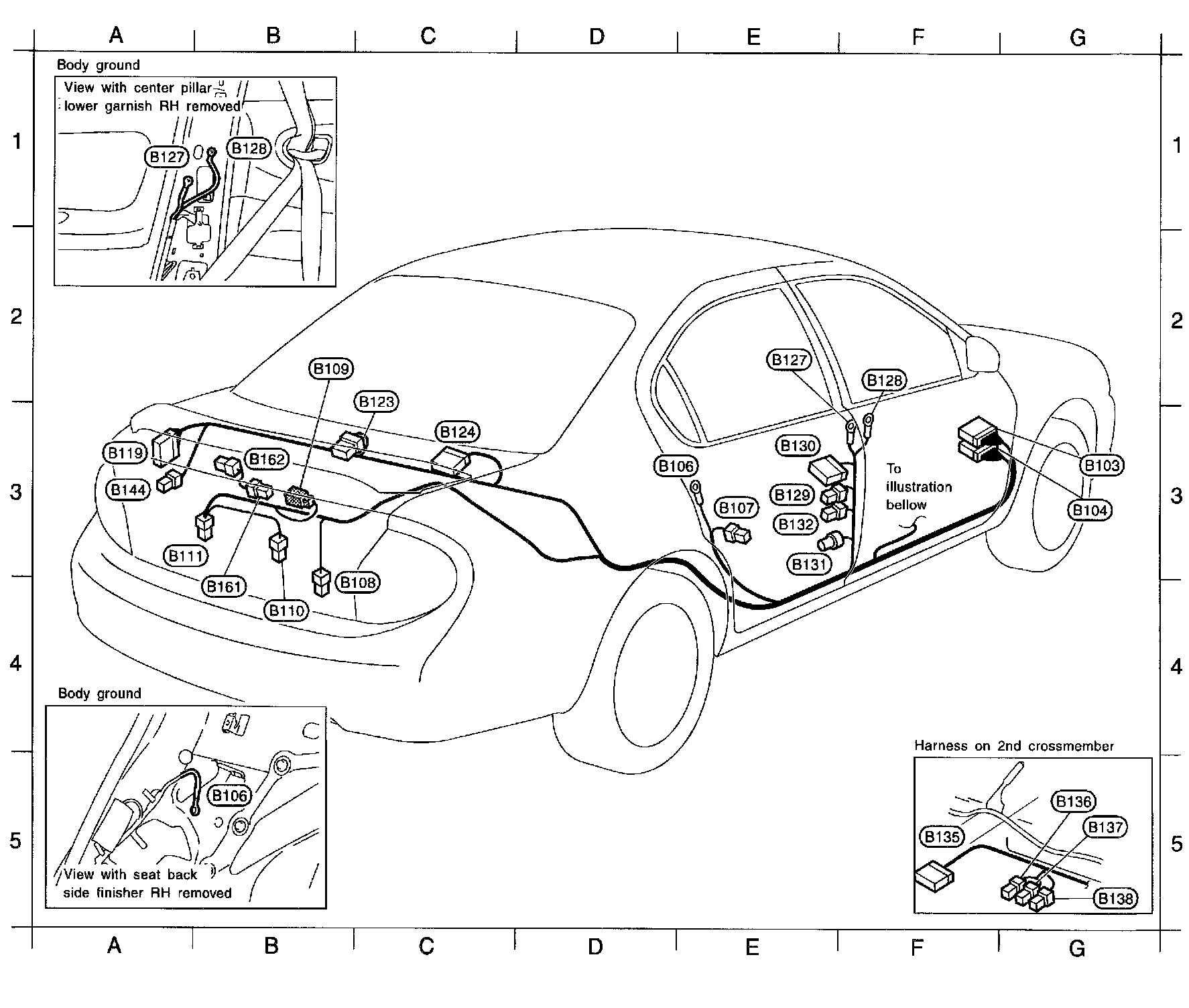 A B C D E F G

1 2 3 4 5

Body ground
View with center pillar lower garnish RH removed
B127 B128

B109
B123
B124
B119
B162
B144
B111
B161
B110
B108
B106
B107
B127
B128
B130
B129
B132
B131
To illustration bellow
B103
B104

Body ground
B106
View with seat back side finisher RH removed

Harness on 2nd crossmember
B135
B136
B137
B138

1 2 3 4 5

A B C D E F G