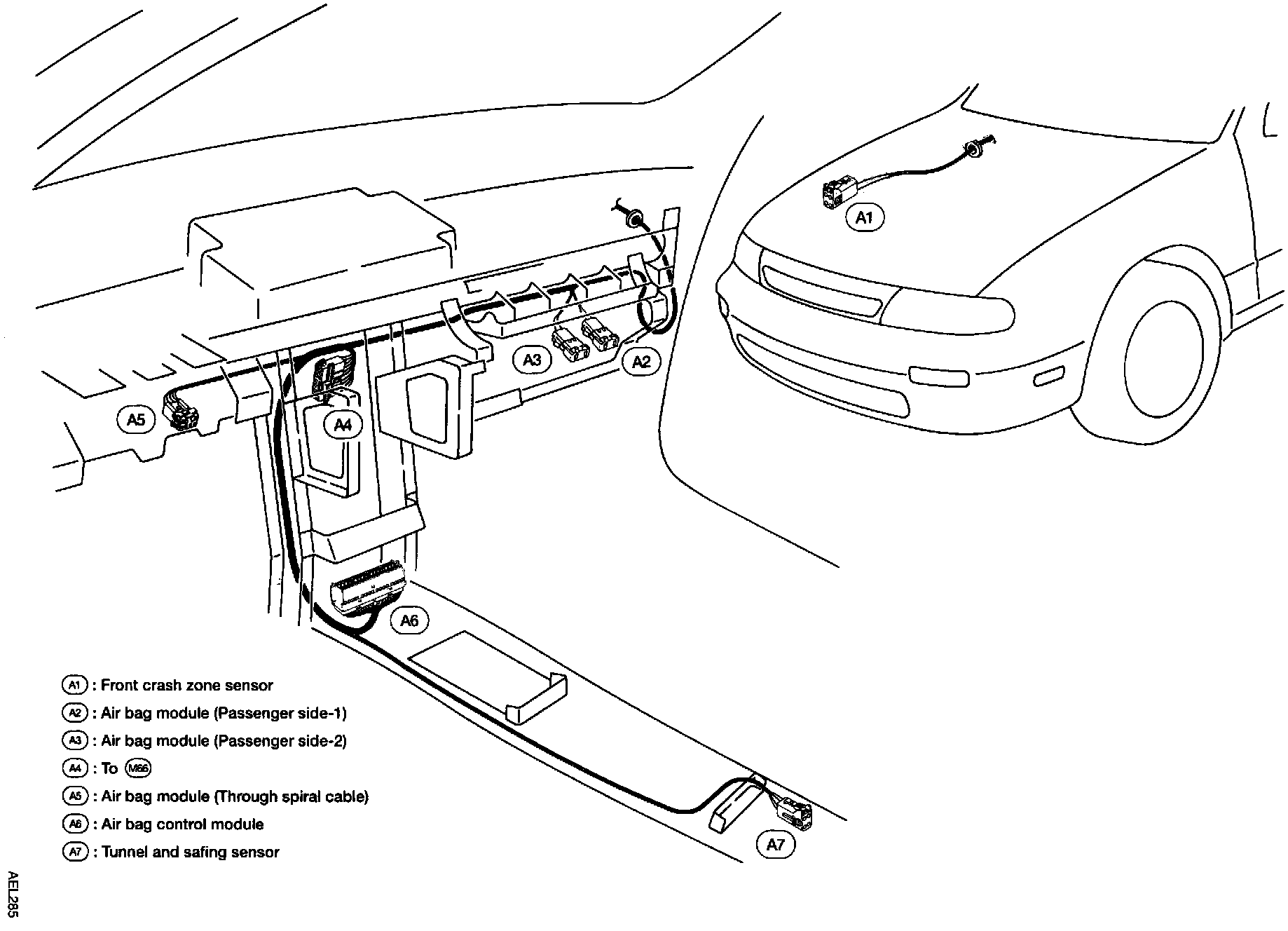 A1

A3

A2

A5

A4

A6

A7

A1 : Front crash zone sensor
A2 : Air bag module (Passenger side-1)
A3 : Air bag module (Passenger side-2)
A4 : To M66
A5 : Air bag module (Through spiral cable)
A6 : Air bag control module
A7 : Tunnel and safing sensor

AEL285