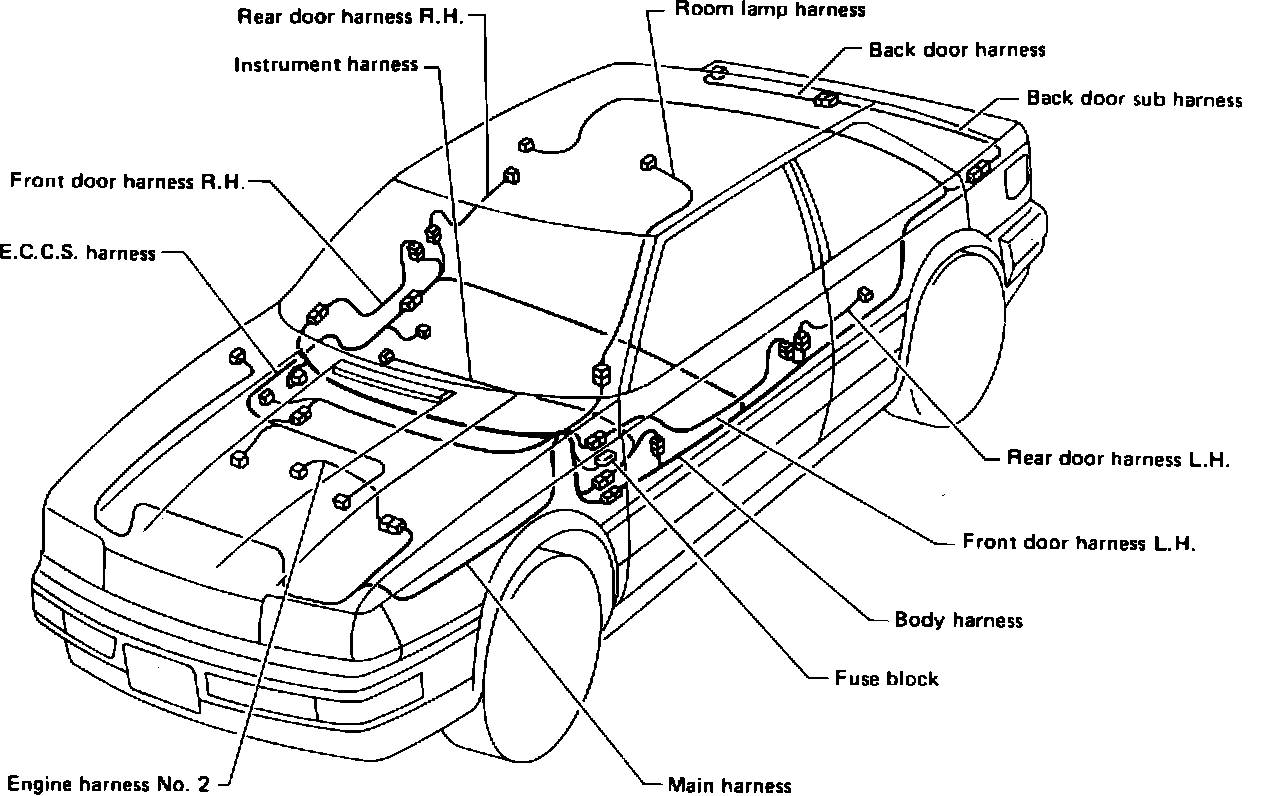 Rear door harness R.H.
Room lamp harness
Back door harness
Instrument harness
Back door sub harness
Front door harness R.H.
E.C.C.S. harness
Rear door harness L.H.
Front door harness L.H.
Body harness
Fuse block
Engine harness No. 2
Main harness