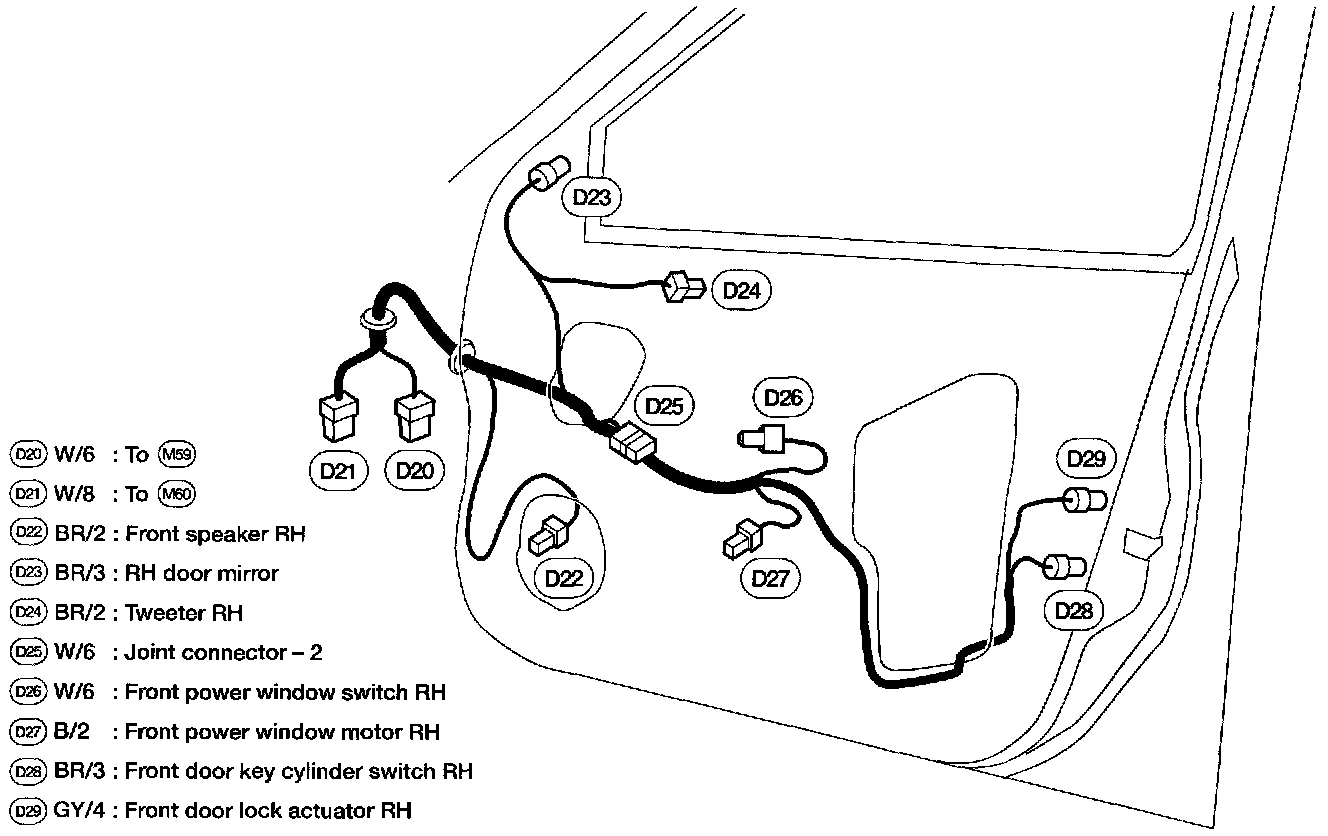 D23

D24

D25

D26

D21 D20

D29

D22

D27

D28

D20 W/6 : To M59

D21 W/8 : To M60

D22 BR/2 : Front speaker RH

D23 BR/3 : RH door mirror

D24 BR/2 : Tweeter RH

D25 W/6 : Joint connector – 2

D26 W/6 : Front power window switch RH

D27 B/2 : Front power window motor RH

D28 BR/3 : Front door key cylinder switch RH

D29 GY/4 : Front door lock actuator RH