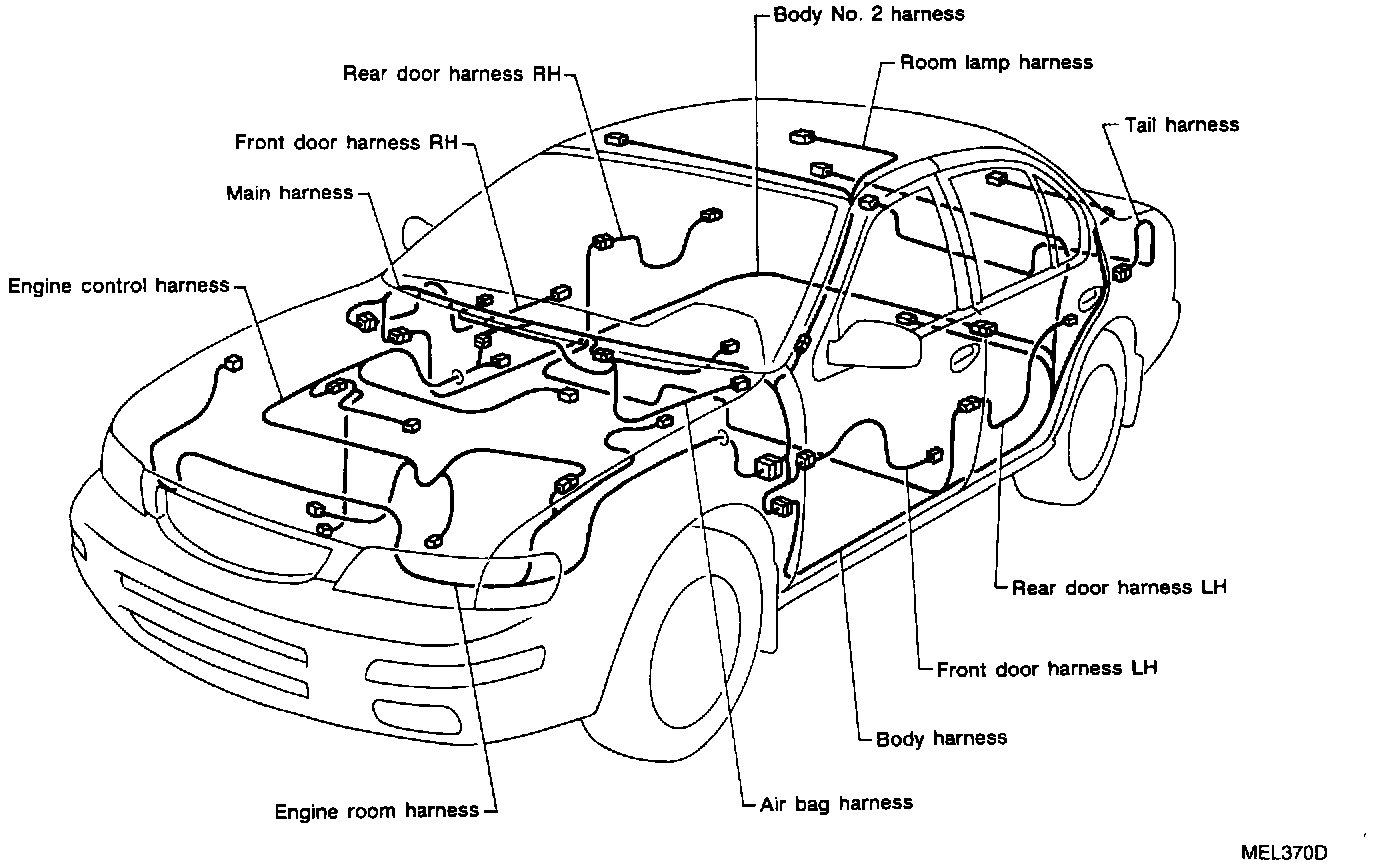 Body No. 2 harness
Room lamp harness
Rear door harness RH
Tail harness
Front door harness RH
Main harness
Engine control harness
Rear door harness LH
Front door harness LH
Body harness
Engine room harness
Air bag harness
MEL370D