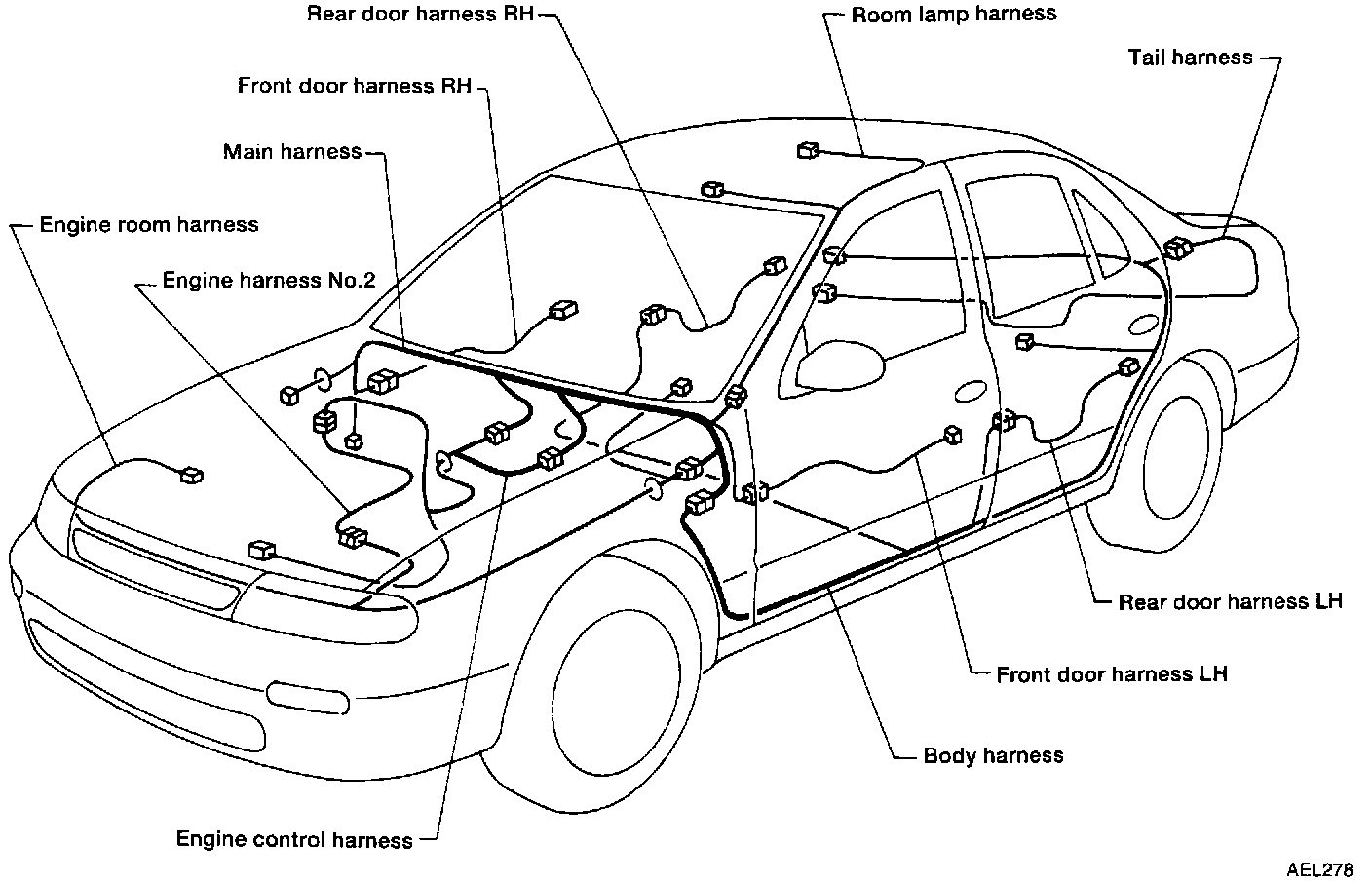 Rear door harness RH
Room lamp harness
Tail harness
Front door harness RH
Main harness
Engine room harness
Engine harness No.2
Rear door harness LH
Front door harness LH
Body harness
Engine control harness
AEL278