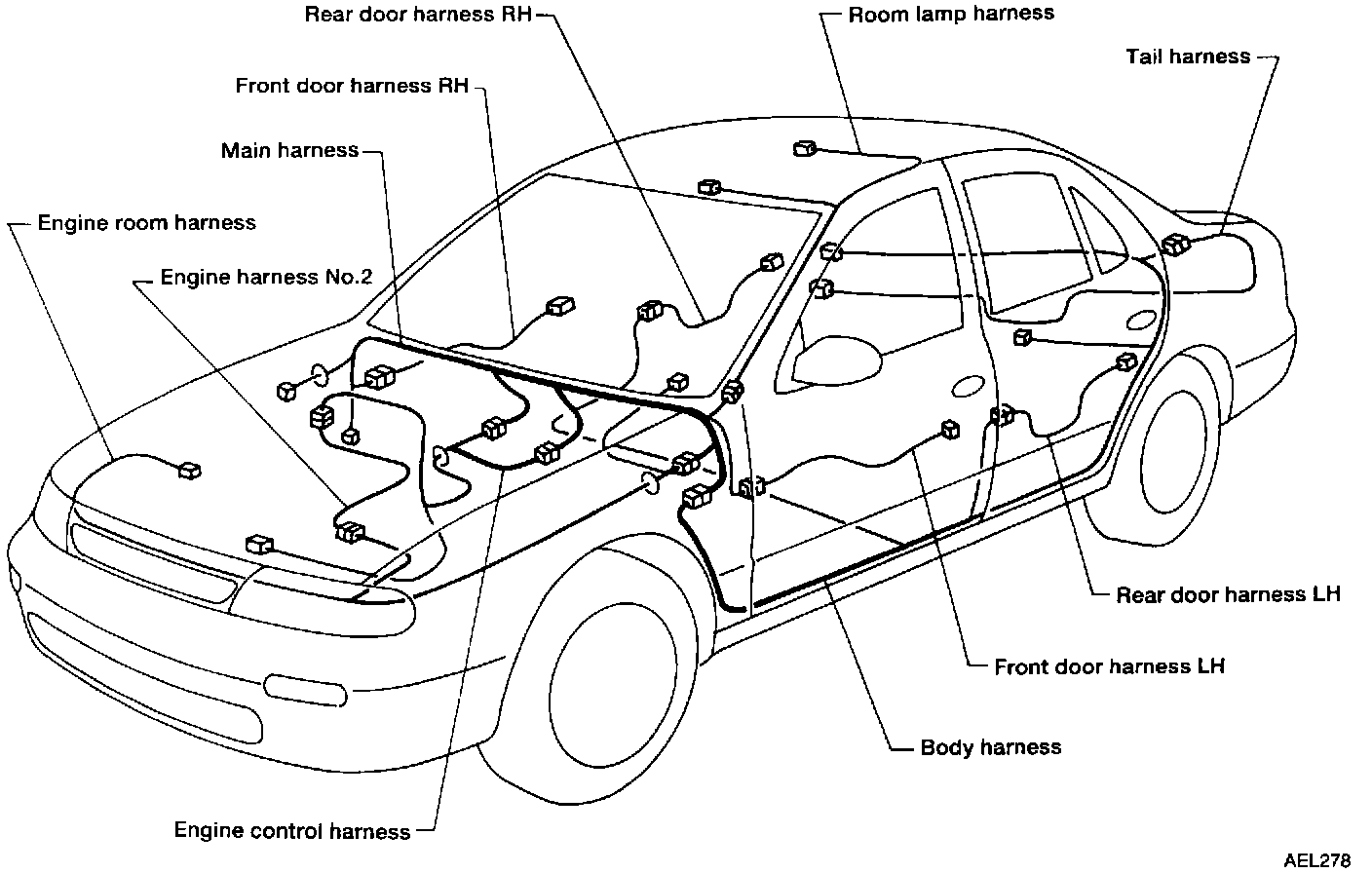 Rear door harness RH
Room lamp harness
Tail harness
Front door harness RH
Main harness
Engine room harness
Engine harness No.2
Rear door harness LH
Front door harness LH
Body harness
Engine control harness
AEL278