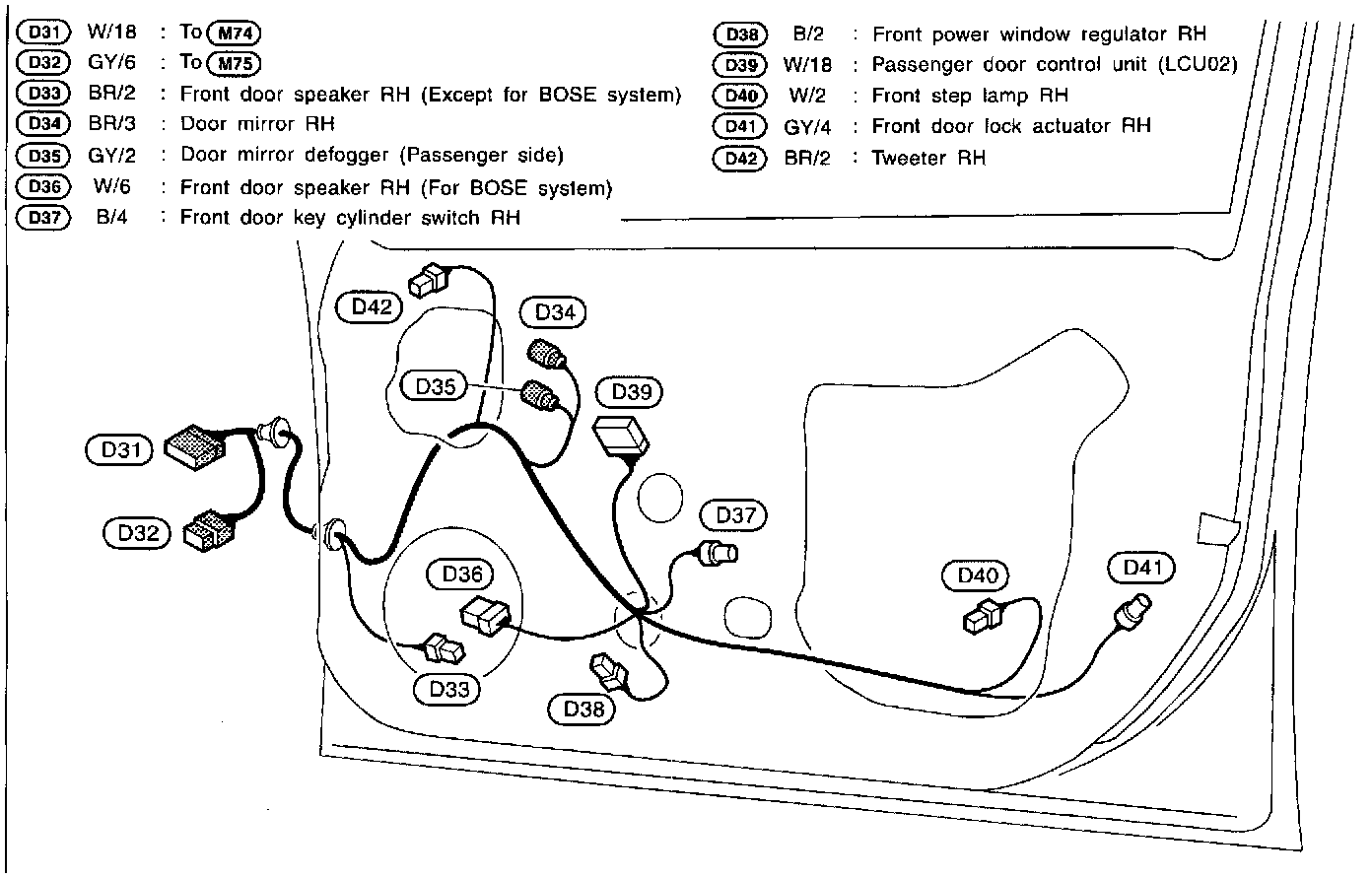 D31 W/18 : To M74
D32 GY/6 : To M75
D33 BR/2 : Front door speaker RH (Except for BOSE system)
D34 BR/3 : Door mirror RH
D35 GY/2 : Door mirror defogger (Passenger side)
D36 W/6 : Front door speaker RH (For BOSE system)
D37 B/4 : Front door key cylinder switch RH

D38 B/2 : Front power window regulator RH
D39 W/18 : Passenger door control unit (LCU02)
D40 W/2 : Front step lamp RH
D41 GY/4 : Front door lock actuator RH
D42 BR/2 : Tweeter RH

D42
D34
D35
D39
D31
D32
D37
D36
D40
D41
D33
D38