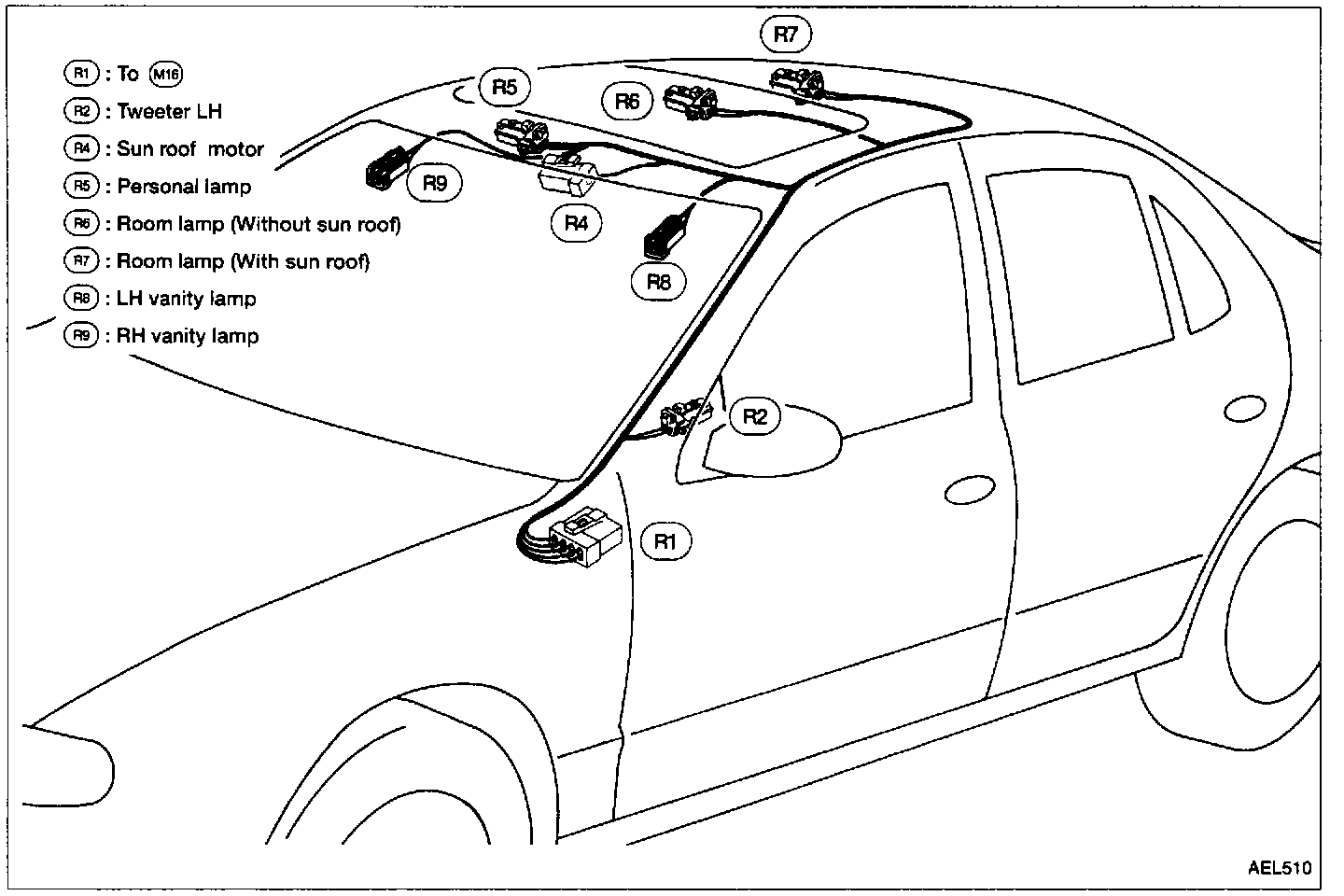 R1 : To M16
R2 : Tweeter LH
R4 : Sun roof motor
R5 : Personal lamp
R6 : Room lamp (Without sun roof)
R7 : Room lamp (With sun roof)
R8 : LH vanity lamp
R9 : RH vanity lamp

R7
R5
R6
R9
R4
R8
R2
R1

AEL510