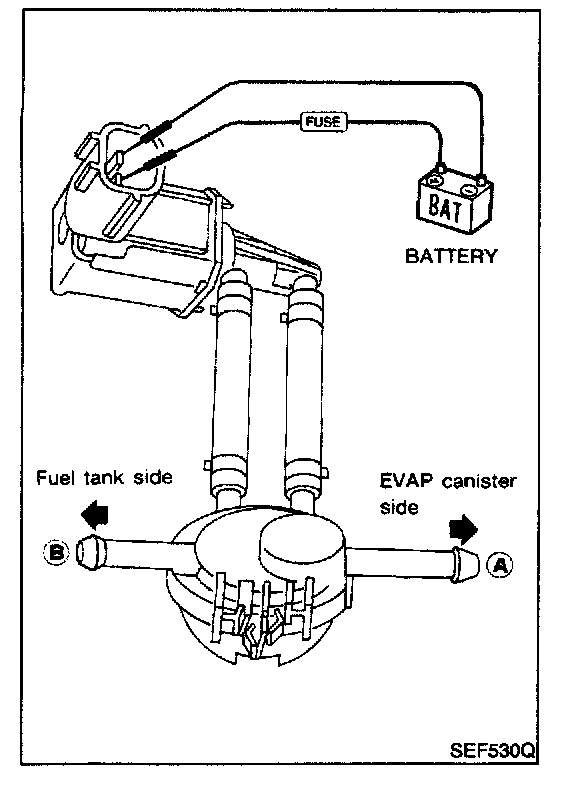 FUSE

BAT

BATTERY

Fuel tank side

EVAP canister side

B

A

SEF530Q