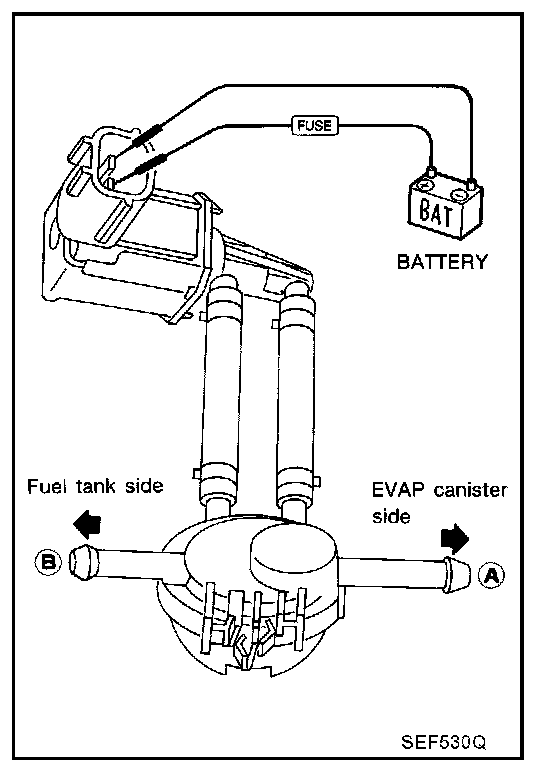 FUSE

BAT

BATTERY

Fuel tank side

EVAP canister side

B

A

SEF530Q