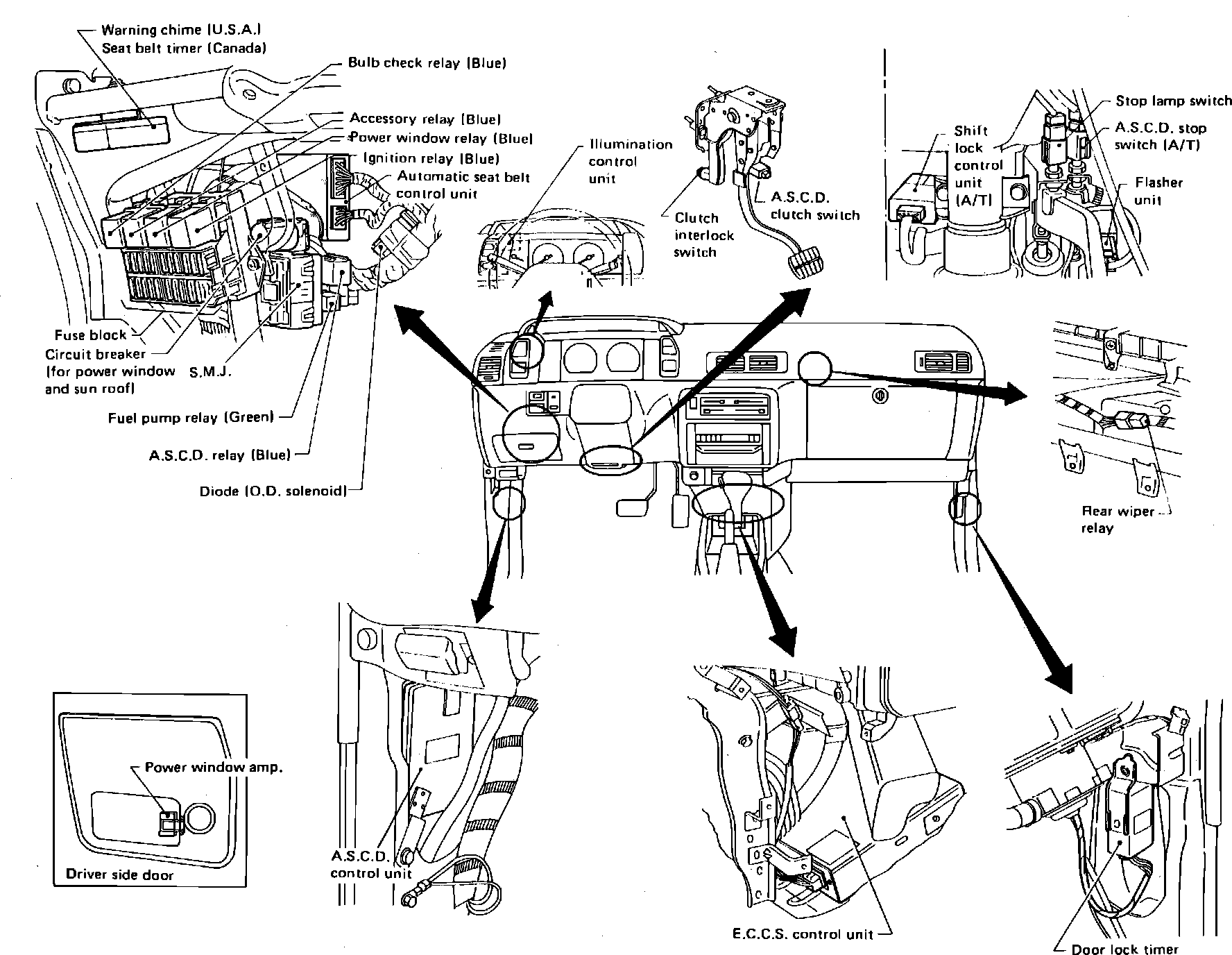 Warning chime (U.S.A.)
Seat belt timer (Canada)

Bulb check relay (Blue)

Accessory relay (Blue)
Power window relay (Blue)
Ignition relay (Blue)
Automatic seat belt control unit

Fuse block
Circuit breaker (for power window and sun roof)
S.M.J.
Fuel pump relay (Green)
A.S.C.D. relay (Blue)
Diode (O.D. solenoid)

Illumination control unit

Clutch interlock switch
A.S.C.D. clutch switch

Shift lock control unit (A/T)
Stop lamp switch
A.S.C.D. stop switch (A/T)
Flasher unit

Rear wiper relay

Power window amp.
Driver side door

A.S.C.D. control unit

E.C.C.S. control unit

Door lock timer